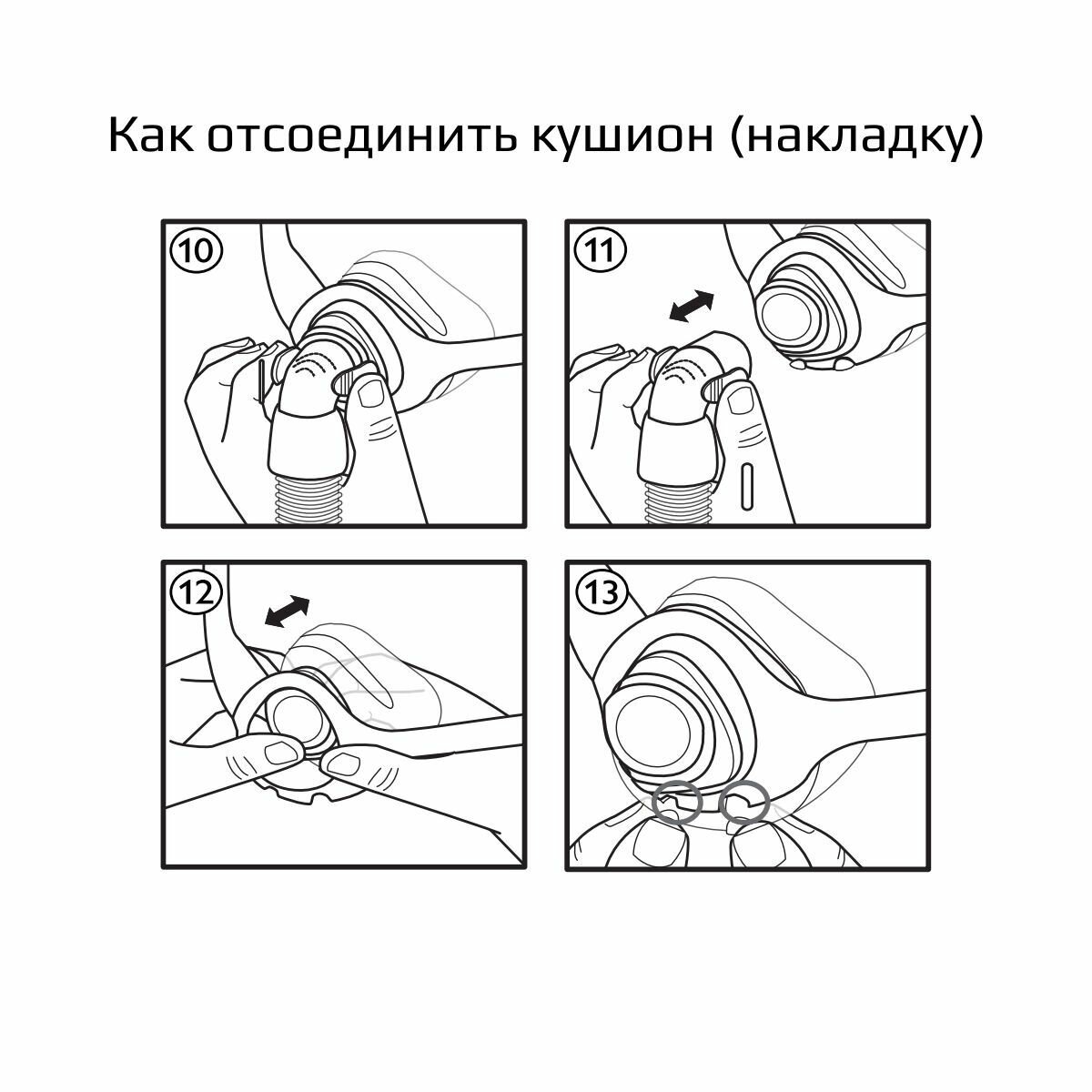 Как отсоединить кушион (накладку)

10

11

12

13