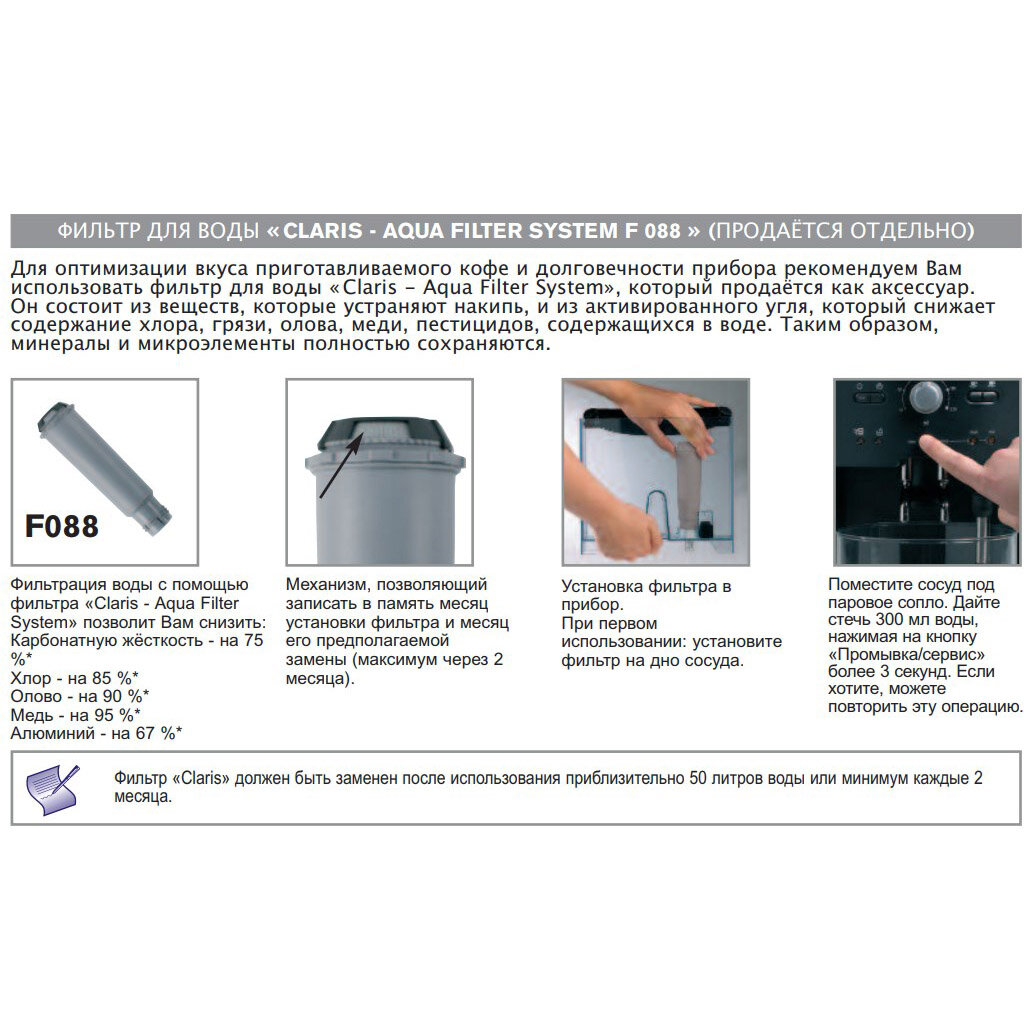 ФИЛЬТР ДЛЯ ВОДЫ « CLARIS - AQUA FILTER SYSTEM F 088 » (ПРОДАЁТСЯ ОТДЕЛЬНО)

Для оптимизации вкуса приготавливаемого кофе и долговечности прибора рекомендуем Вам использовать фильтр для воды «Claris – Aqua Filter System», который продаётся как аксессуар. Он состоит из веществ, которые устраняют накипь, и из активированного угля, который снижает содержание хлора, грязи, олова, меди, пестицидов, содержащихся в воде. Таким образом, минералы и микроэлементы полностью сохраняются.

F088

Фильтрация воды с помощью фильтра «Claris - Aqua Filter System» позволит Вам снизить:
Карбонатную жёсткость - на 75 %*
Хлор - на 85 %*
Олово - на 90 %*
Медь - на 95 %*
Алюминий - на 67 %*

Механизм, позволяющий записать в память месяц установки фильтра и месяц его предполагаемой замены (максимум через 2 месяца).

Установка фильтра в прибор.
При первом использовании: установите фильтр на дно сосуда.

Поместите сосуд под паровое сопло. Дайте стечь 300 мл воды, нажимая на кнопку «Промывка/сервис» более 3 секунд. Если хотите, можете повторить эту операцию.

Фильтр «Claris» должен быть заменен после использования приблизительно 50 литров воды или минимум каждые 2 месяца.