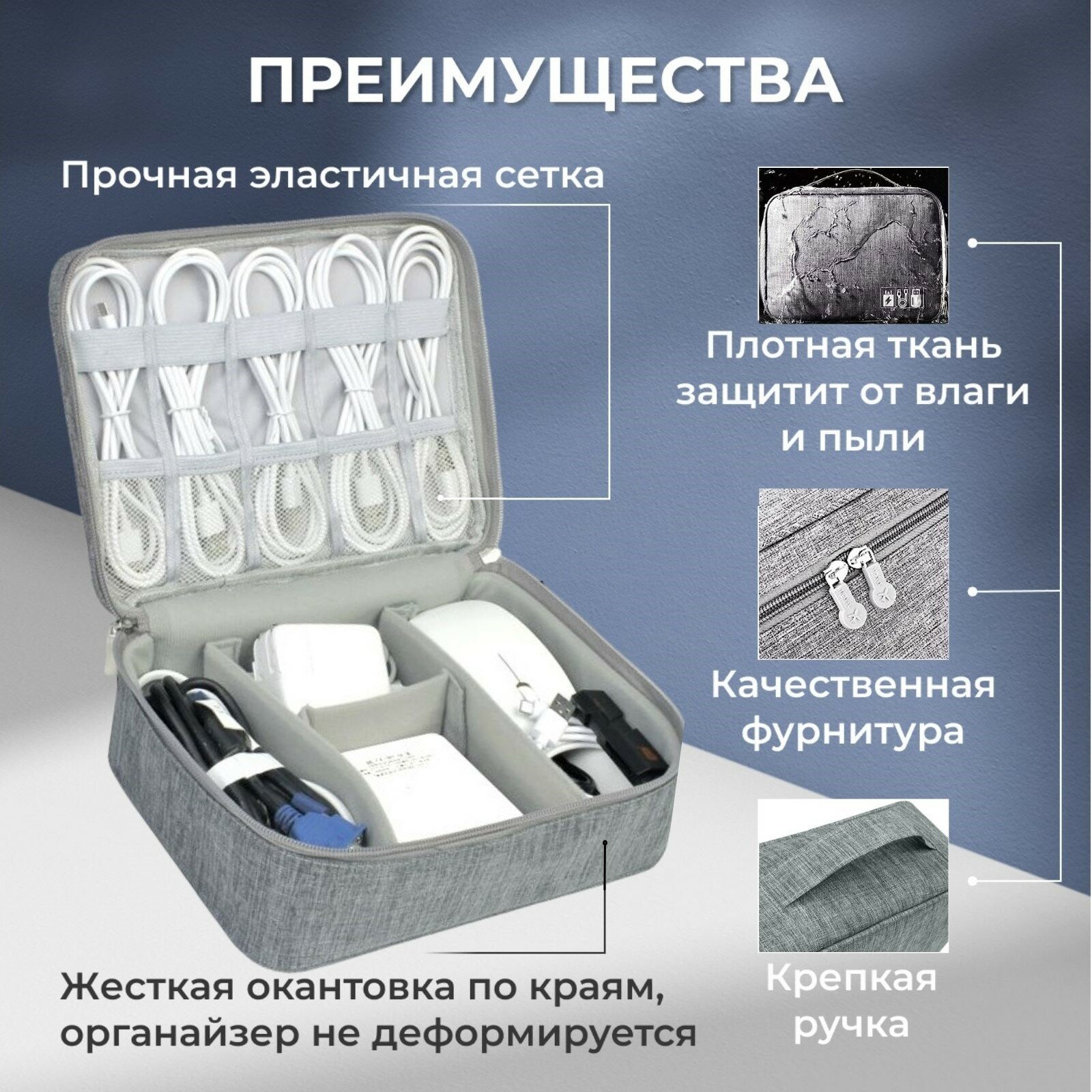 ПРЕИМУЩЕСТВА

Прочная эластичная сетка

Плотная ткань защитит от влаги и пыли

Качественная фурнитура

Крепкая ручка

Жесткая окантовка по краям, органайзер не деформируется