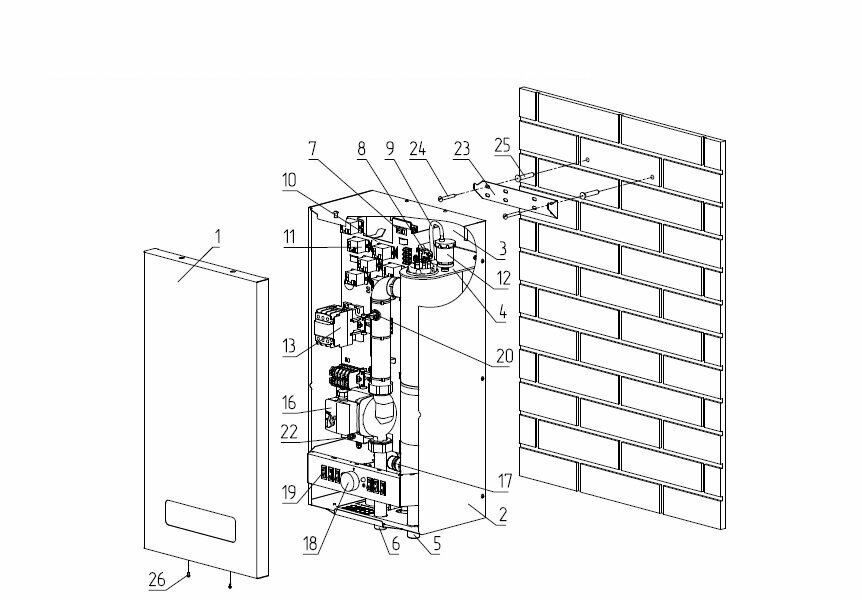 7
8
9
24
23
25
10
11
1
3
12
4
13
20
16
22
17
19
2
18
6
5
26