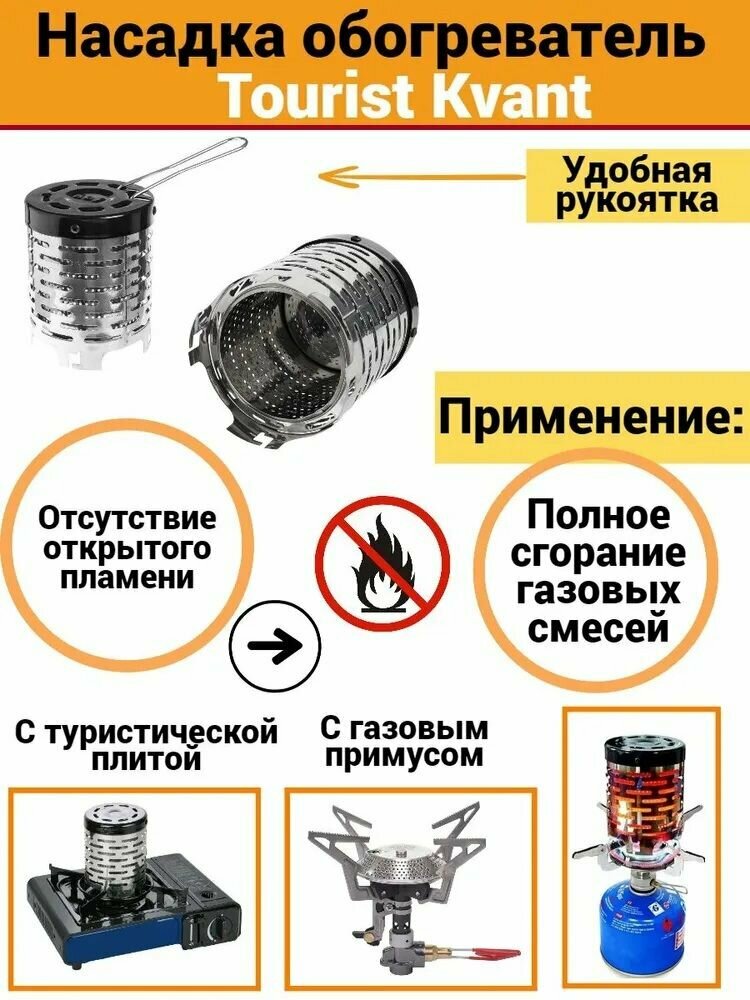 Насадка обогреватель
Tourist Kvant

Удобная рукоятка

Применение:

Отсутствие открытого пламени

Полное сгорание газовых смесей

С туристической плитой

С газовым примусом