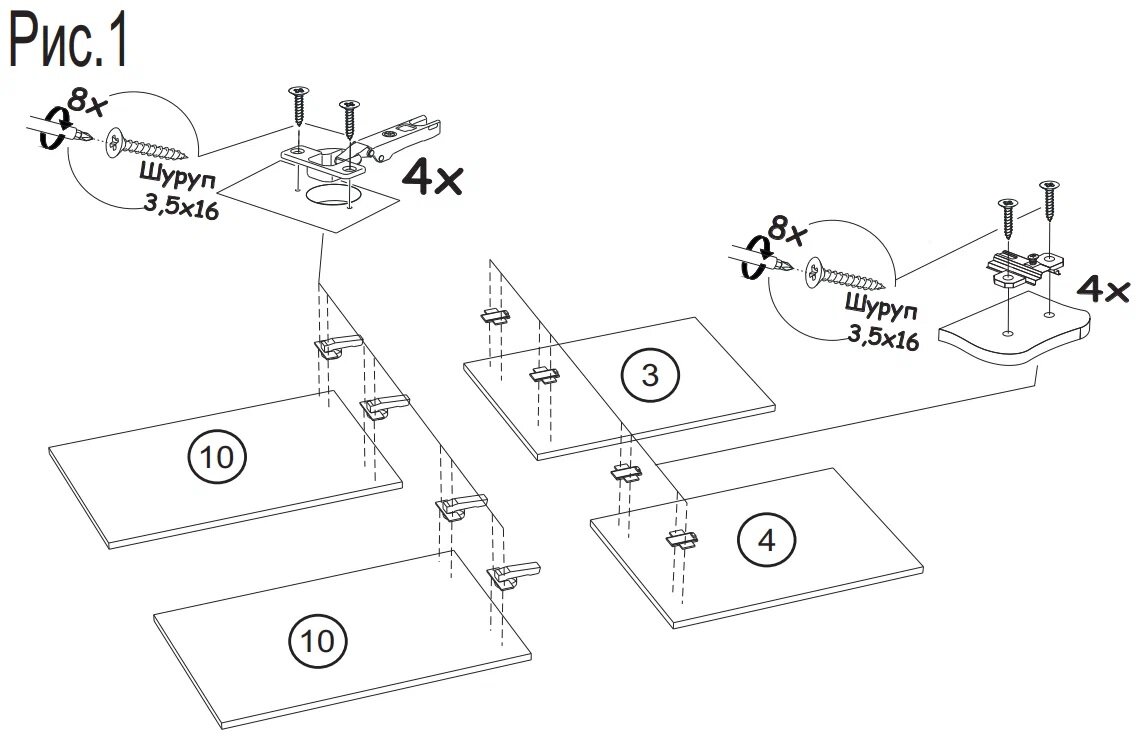 Рис.1

8x

Шуруп 3,5x16

4x

8x

Шуруп 3,5x16

4x

3

10

4

10