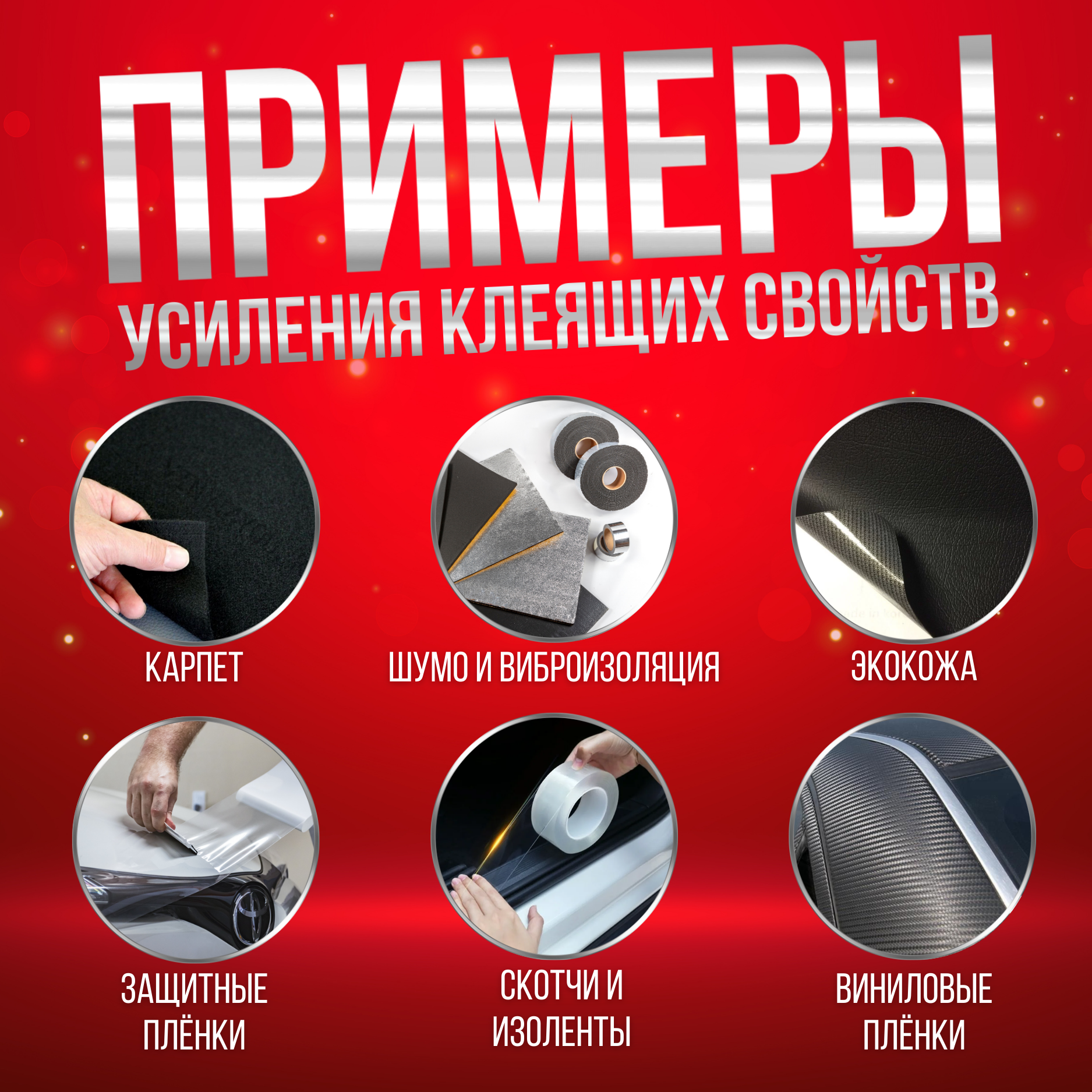 ПРИМЕРЫ
УСИЛЕНИЯ КЛЕЯЩИХ СВОЙСТВ

КАРПЕТ

ШУМО И ВИБРОИЗОЛЯЦИЯ

ЭКОКОЖА

ЗАЩИТНЫЕ ПЛЁНКИ

СКОТЧИ И ИЗОЛЕНТЫ

ВИНИЛОВЫЕ ПЛЁНКИ