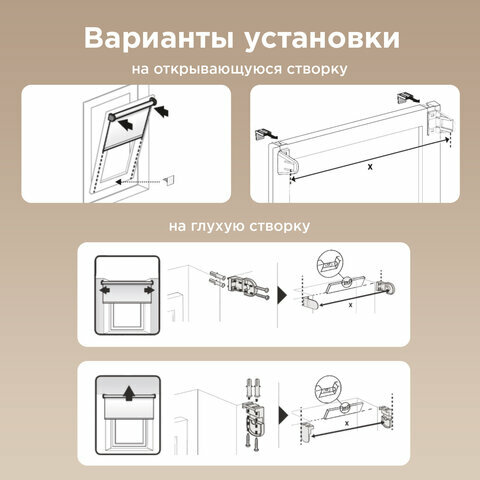 Варианты установки

на открывающуюся створку

x

на глухую створку

x

x