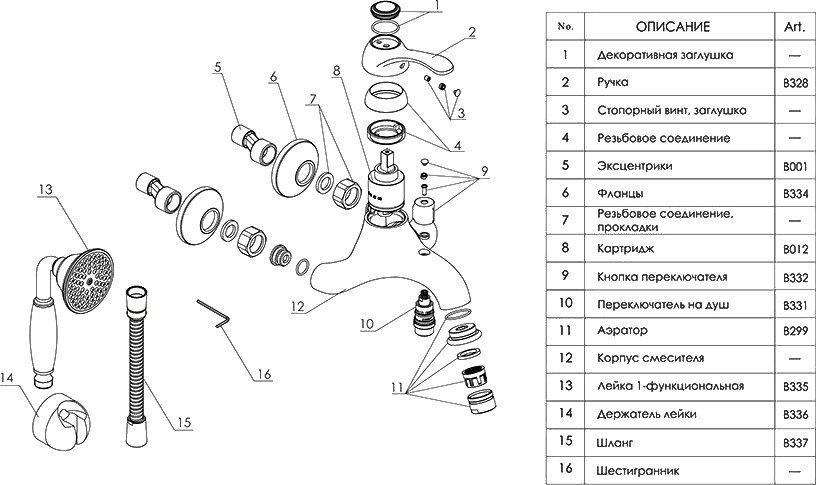 1
2
3
4
5
6
7
8
9
10
11
12
13
14
15
16

| No. | ОПИСАНИЕ | Art. |
|---|---|---|
| 1 | Декоративная заглушка | — |
| 2 | Ручка | B328 |
| 3 | Стопорный винт, заглушка | — |
| 4 | Резьбовое соединение | — |
| 5 | Эксцентрики | B001 |
| 6 | Фланцы | B334 |
| 7 | Резьбовое соединение, прокладки | — |
| 8 | Картридж | B012 |
| 9 | Кнопка переключателя | B332 |
| 10 | Переключатель на душ | B331 |
| 11 | Аэратор | B299 |
| 12 | Корпус смесителя | — |
| 13 | Лейка 1-функциональная | B335 |
| 14 | Держатель лейки | B336 |
| 15 | Шланг | B337 |
| 16 | Шестигранник | — |