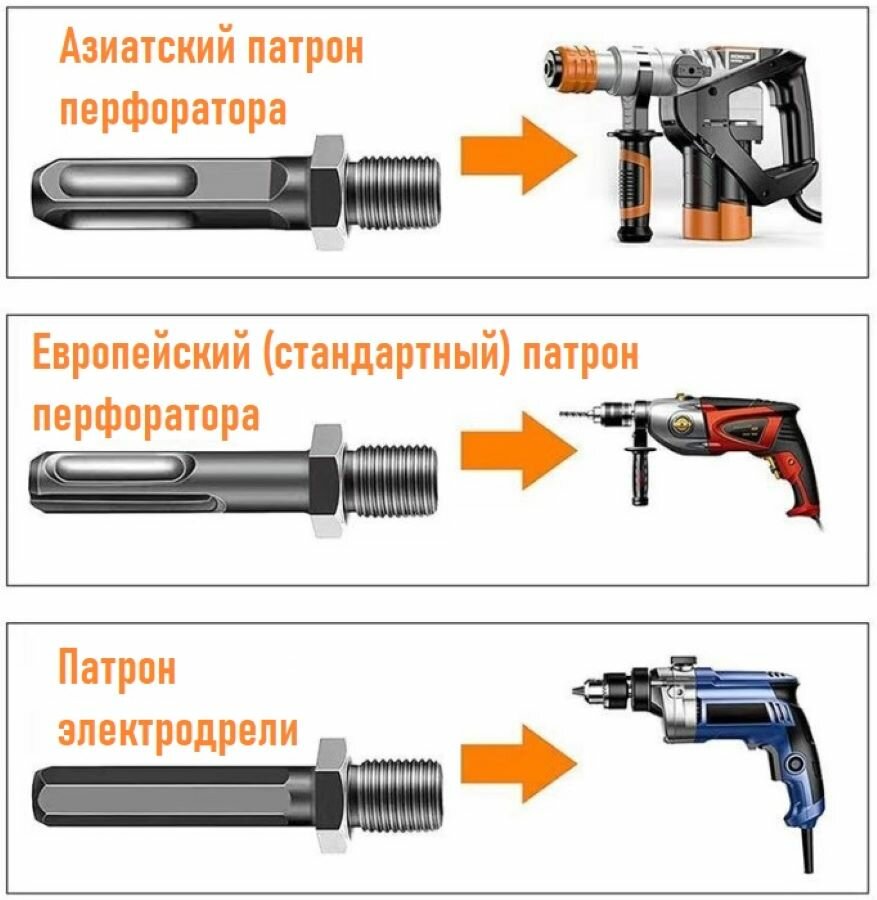 Азиатский патрон перфоратора

Европейский (стандартный) патрон перфоратора

Патрон электродрели