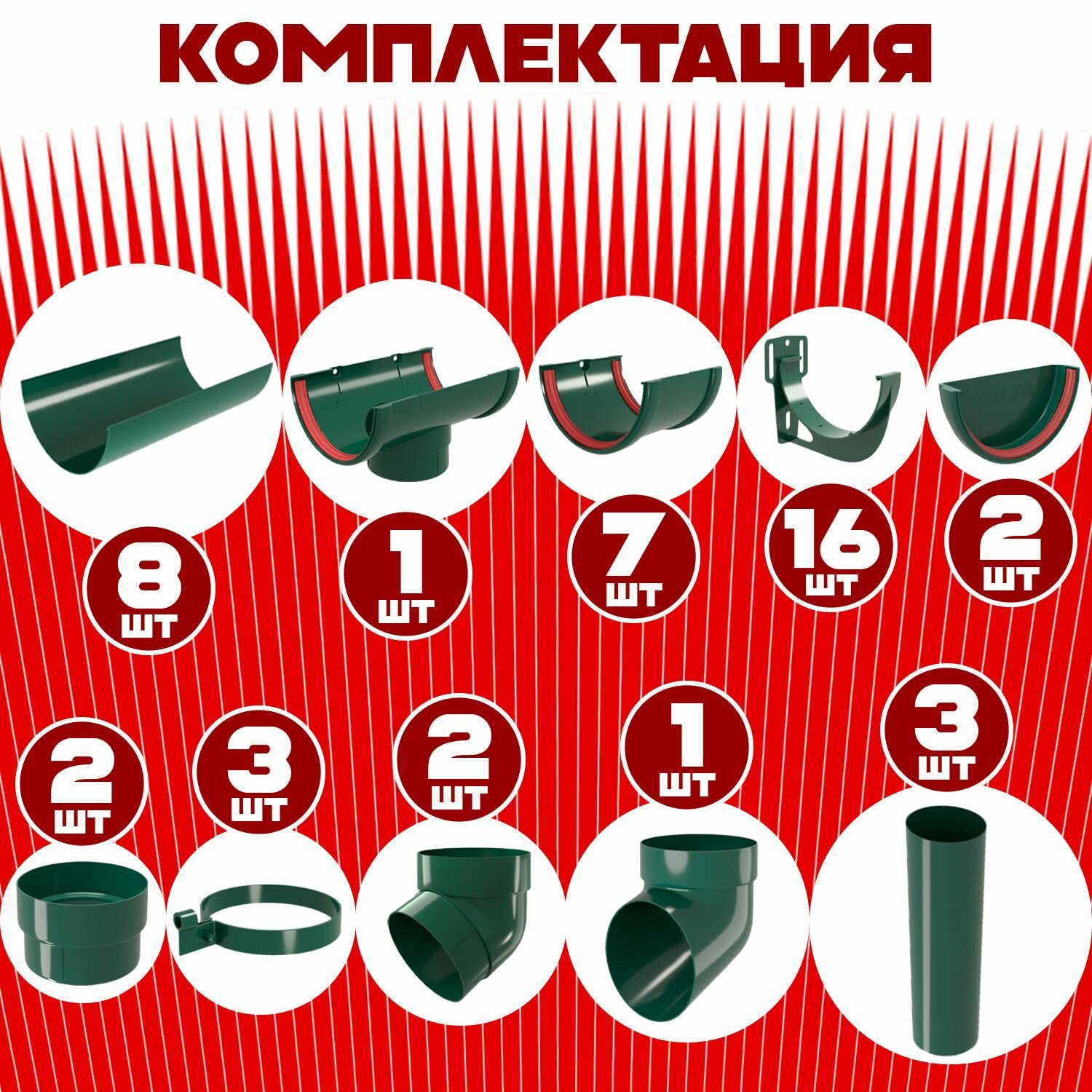 КОМПЛЕКТАЦИЯ

8 ШТ

1 ШТ

7 ШТ

16 ШТ

2 ШТ

2 ШТ

3 ШТ

2 ШТ

1 ШТ

3 ШТ