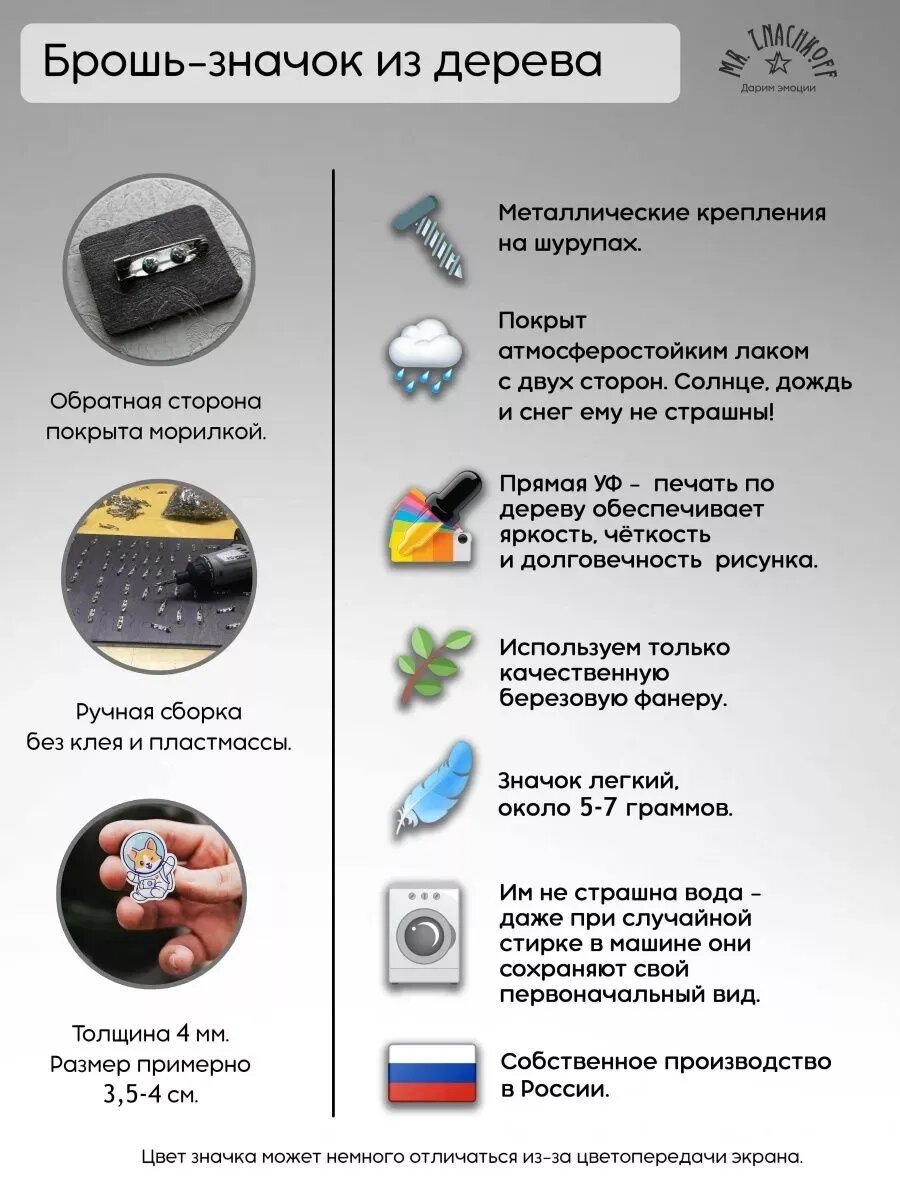 Брошь-значок из дерева

MR. ZNACHKOFF
Дарим эмоции

Обратная сторона покрыта морилкой.

Ручная сборка без клея и пластмассы.

Толщина 4 мм.
Размер примерно 3,5-4 см.

Металлические крепления на шурупах.

Покрыт атмосферостойким лаком с двух сторон. Солнце, дождь и снег ему не страшны!

Прямая УФ - печать по дереву обеспечивает яркость, чёткость и долговечность рисунка.

Используем только качественную березовую фанеру.

Значок легкий, около 5-7 граммов.

Им не страшна вода - даже при случайной стирке в машине они сохраняют свой первоначальный вид.

Собственное производство в России.

Цвет значка может немного отличаться из-за цветопередачи экрана.