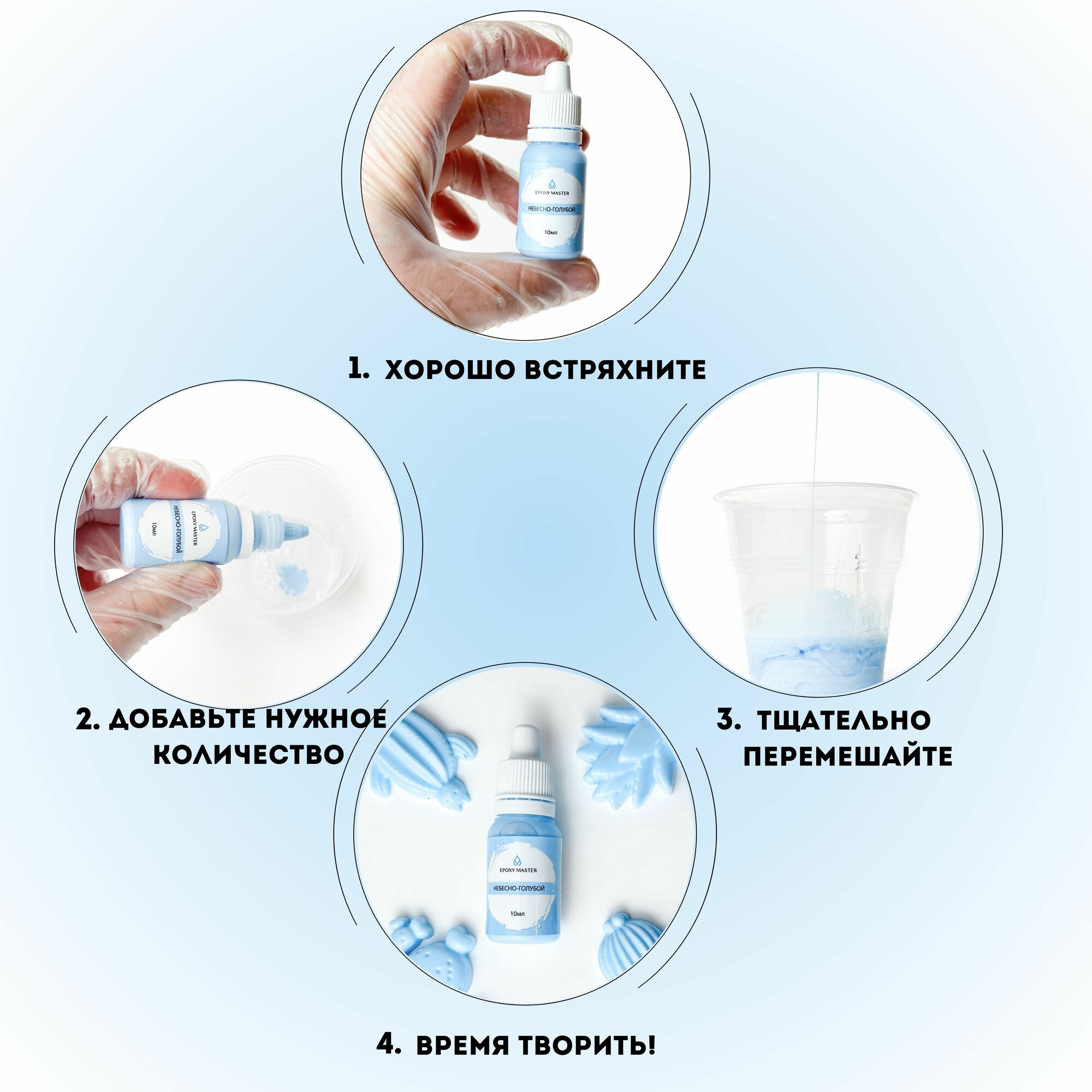 EPOXY MASTER
НЕБЕСНО-ГОЛУБОЙ
10мл

1. ХОРОШО ВСТРЯХНИТЕ

EPOXY MASTER
НЕБЕСНО-ГОЛУБОЙ
10мл

2. ДОБАВЬТЕ НУЖНОЕ КОЛИЧЕСТВО

3. ТЩАТЕЛЬНО ПЕРЕМЕШАЙТЕ

EPOXY MASTER
НЕБЕСНО-ГОЛУБОЙ
10мл

4. ВРЕМЯ ТВОРИТЬ!