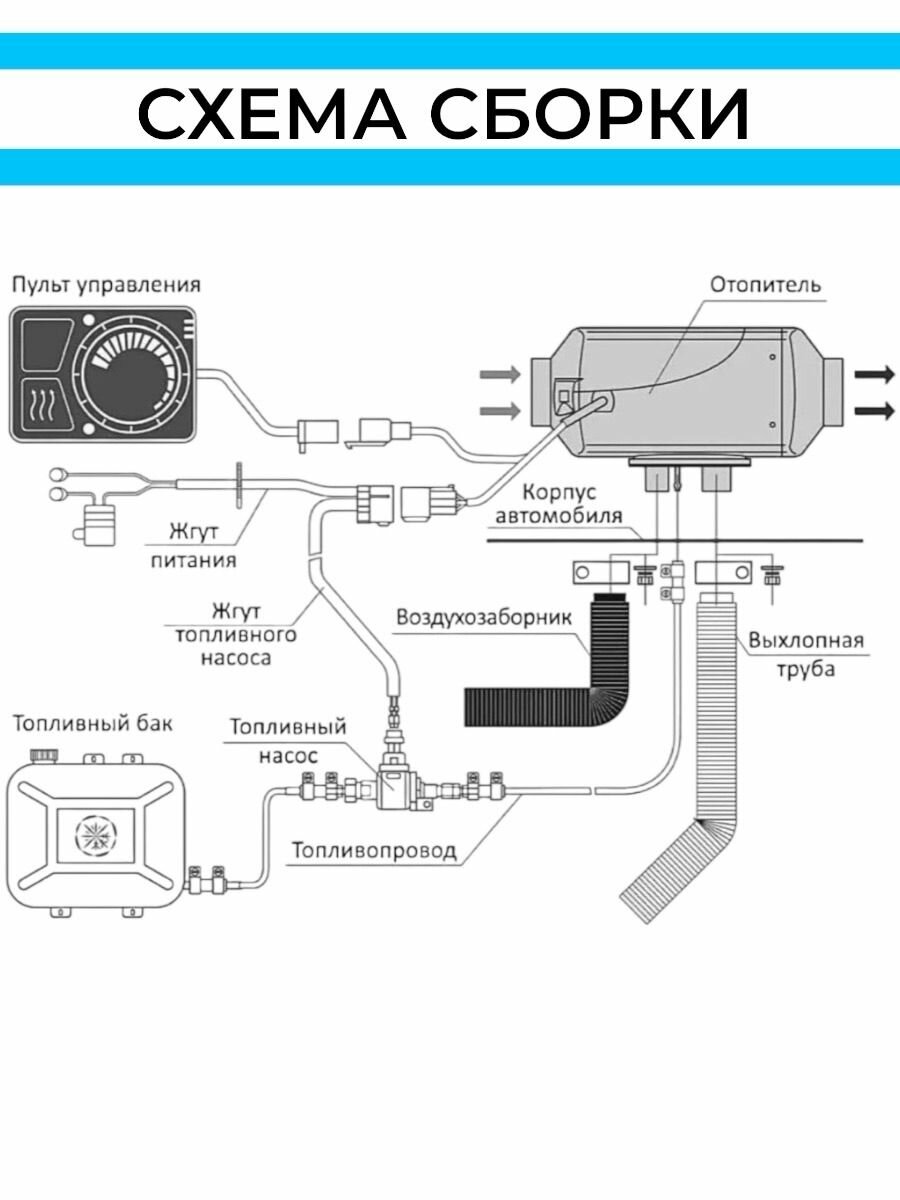 СХЕМА СБОРКИ

Пульт управления

Отопитель

Корпус автомобиля

Жгут питания

Жгут топливного насоса

Воздухозаборник

Выхлопная труба

Топливный бак

Топливный насос

Топливопровод