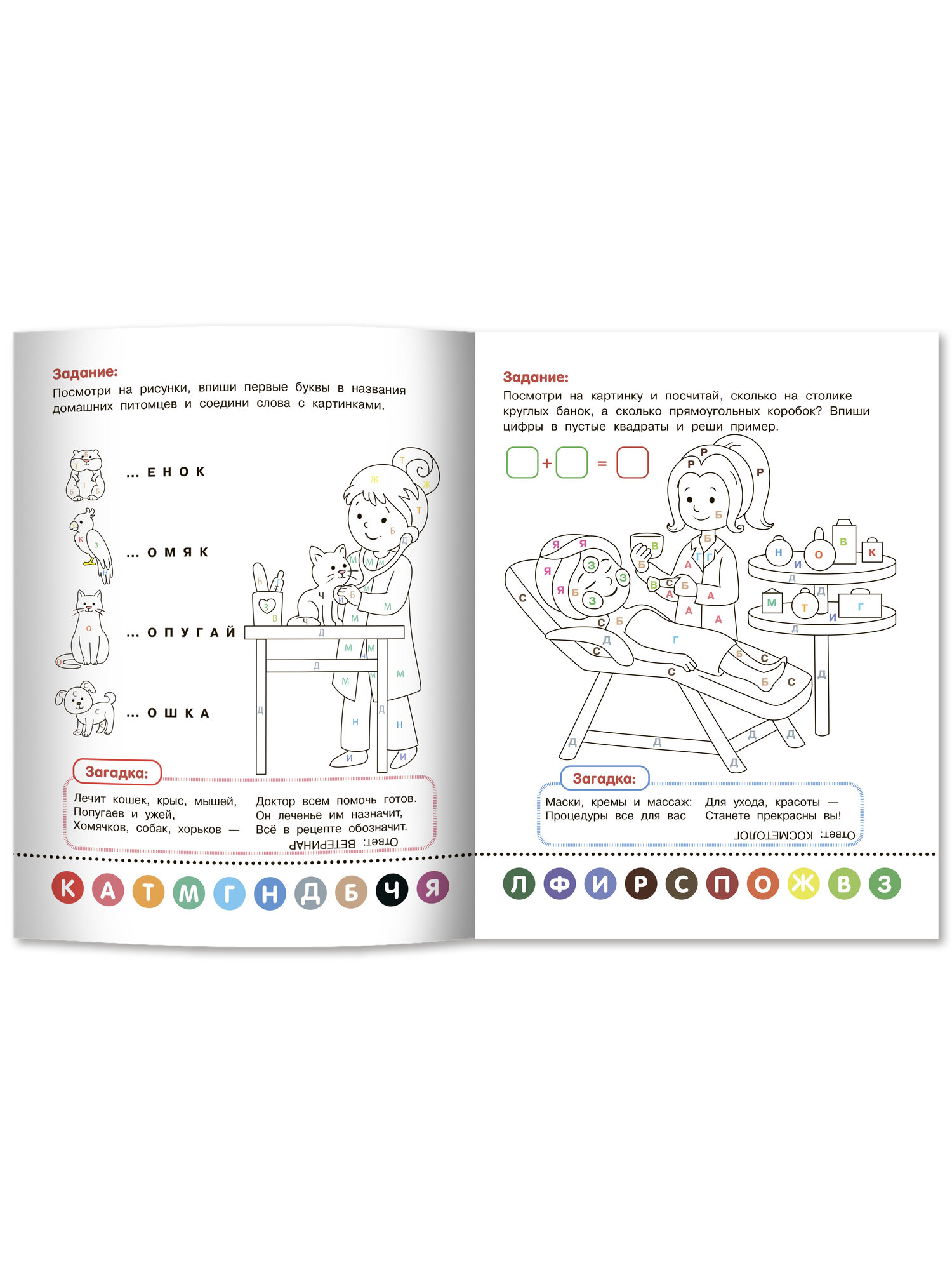 Задание:
Посмотри на рисунки, впиши первые буквы в названия домашних питомцев и соедини слова с картинками.

... Е Н О К

... О М Я К

... О П У Г А Й

... О Ш К А

Загадка:

Лечит кошек, крыс, мышей,
Попугаев и ужей,
Хомячков, собак, хорьков —

Доктор всем помочь готов.
Он леченье им назначит,
Всё в рецепте обозначит.

Ответ: ВЕТЕРИНАР

К А Т М Г Н Д Б Ч Я

Задание:
Посмотри на картинку и посчитай, сколько на столике круглых банок, а сколько прямоугольных коробок? Впиши цифры в пустые квадраты и реши пример.

+ =

Загадка:

Маски, кремы и массаж:
Процедуры все для вас

Для ухода, красоты —
Станете прекрасны вы!

Ответ: КОСМЕТОЛОГ

Л Ф И Р С П О Ж В З