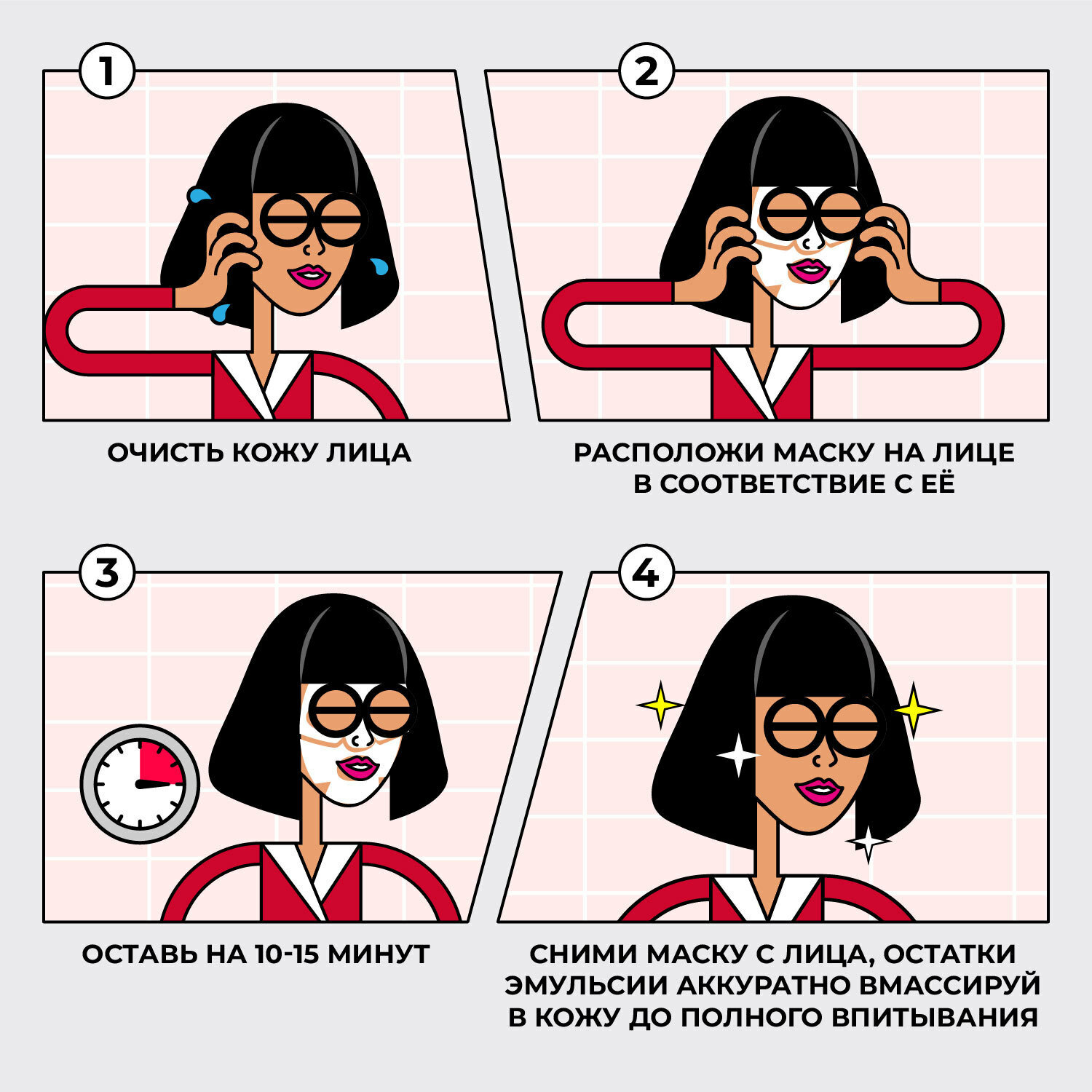 1

ОЧИСТЬ КОЖУ ЛИЦА

2

РАСПОЛОЖИ МАСКУ НА ЛИЦЕ В СООТВЕТСТВИЕ С ЕЁ

3

ОСТАВЬ НА 10-15 МИНУТ

4

СНИМИ МАСКУ С ЛИЦА, ОСТАТКИ ЭМУЛЬСИИ АККУРАТНО ВМАССИРУЙ В КОЖУ ДО ПОЛНОГО ВПИТЫВАНИЯ