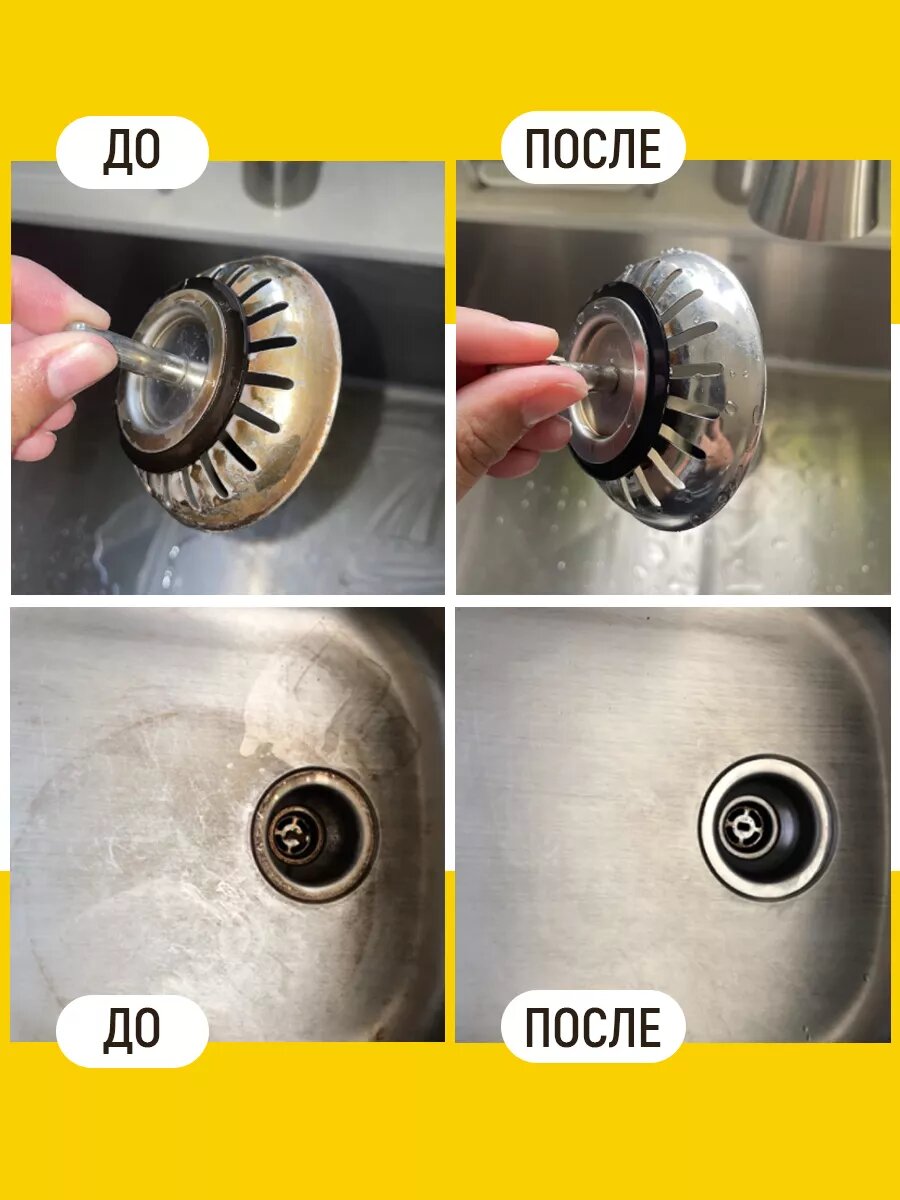 ДО

ПОСЛЕ

ДО

ПОСЛЕ