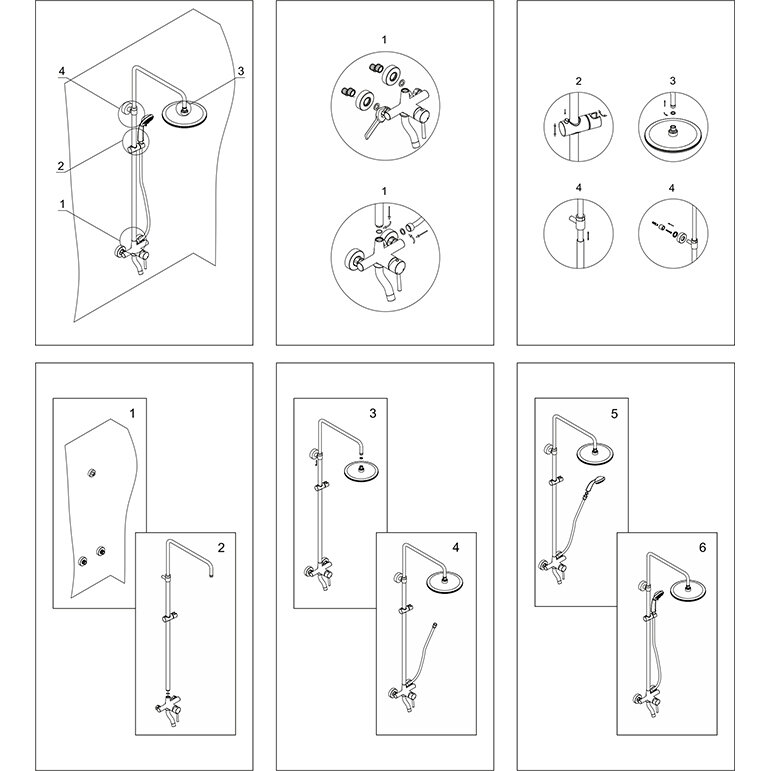 4
3
2
1

1

1

2
3
4
4

1
2

3
4

5
6