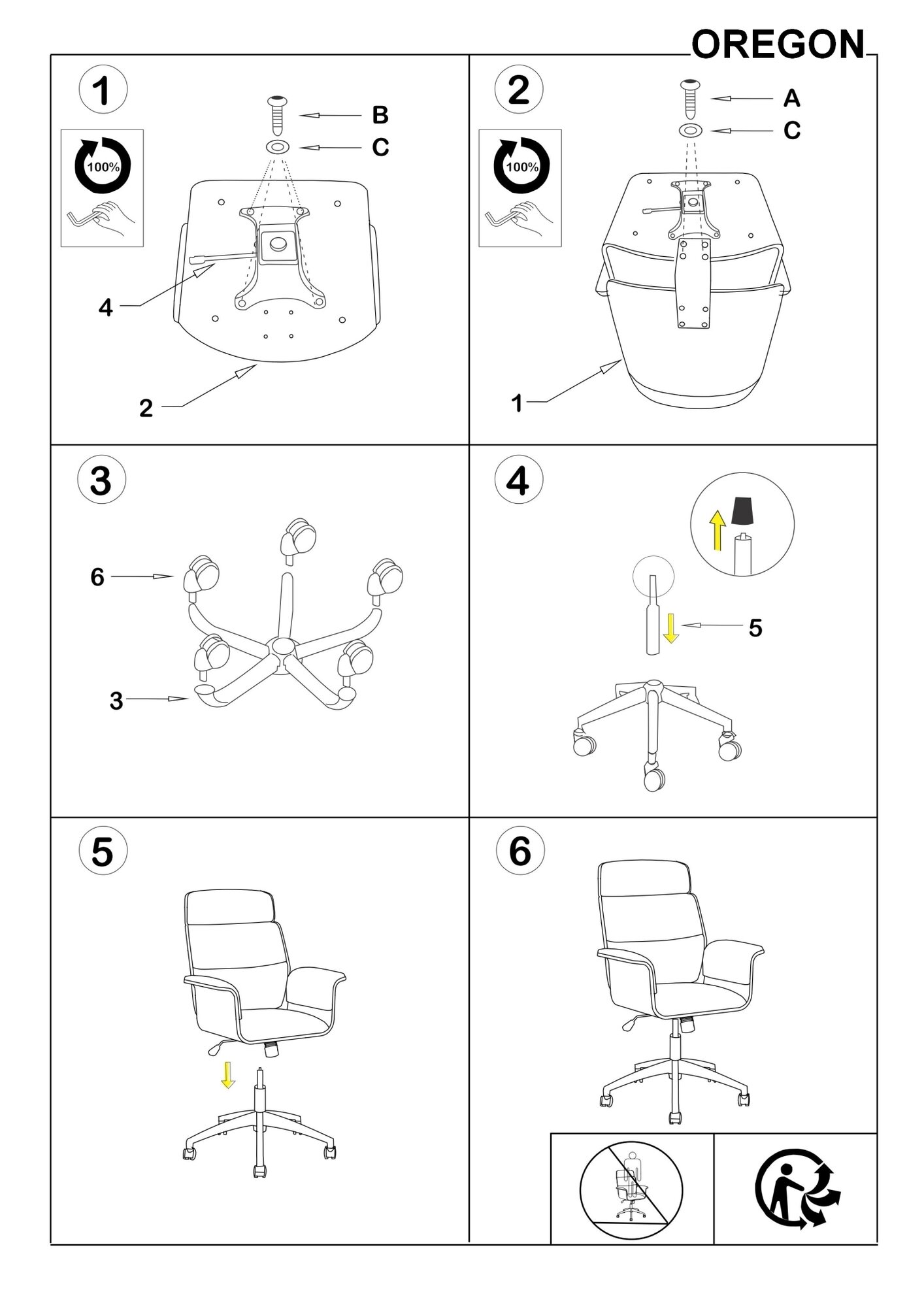 OREGON

1

100%

B

C

4

2

2

100%

A

C

1

3

6

3

4

5

5

6