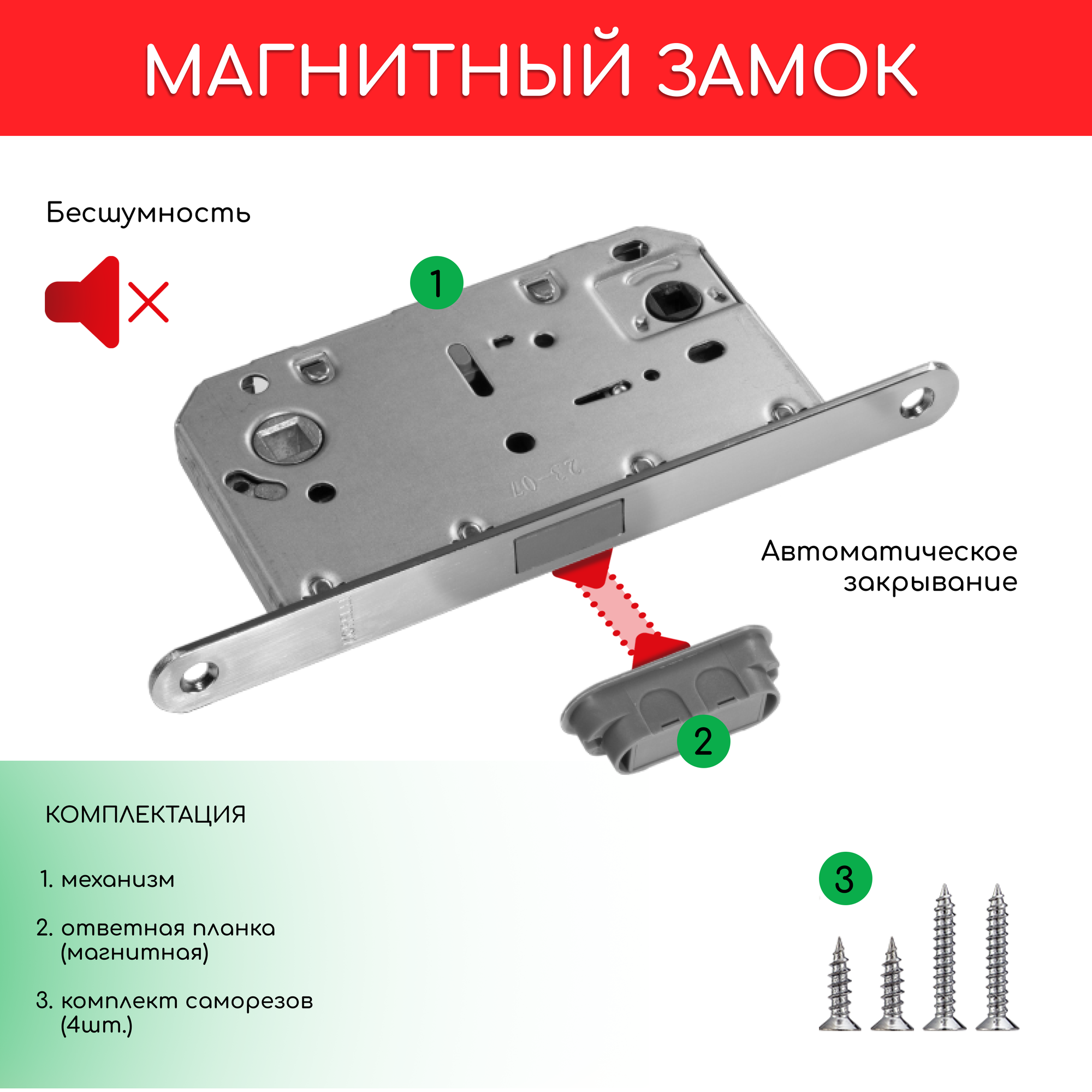 МАГНИТНЫЙ ЗАМОК

Бесшумность

1

23-07

Автоматическое закрывание

2

КОМПЛЕКТАЦИЯ

1. механизм

2. ответная планка (магнитная)

3. комплект саморезов (4шт.)

3