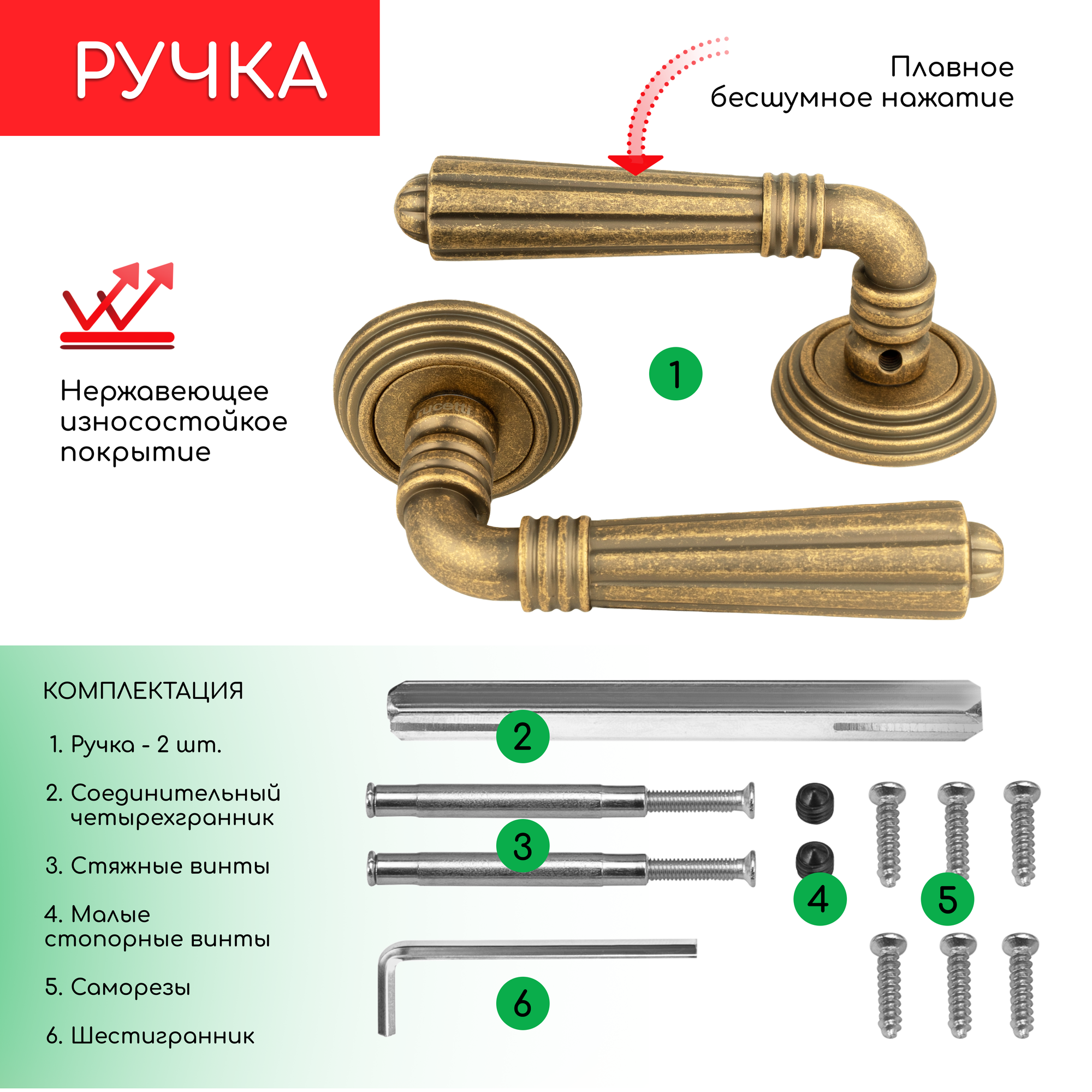 РУЧКА

Плавное бесшумное нажатие

Нержавеющее износостойкое покрытие

1

КОМПЛЕКТАЦИЯ

1. Ручка - 2 шт.

2. Соединительный четырехгранник

3. Стяжные винты

4. Малые стопорные винты

5. Саморезы

6. Шестигранник

2

3

4

5

6