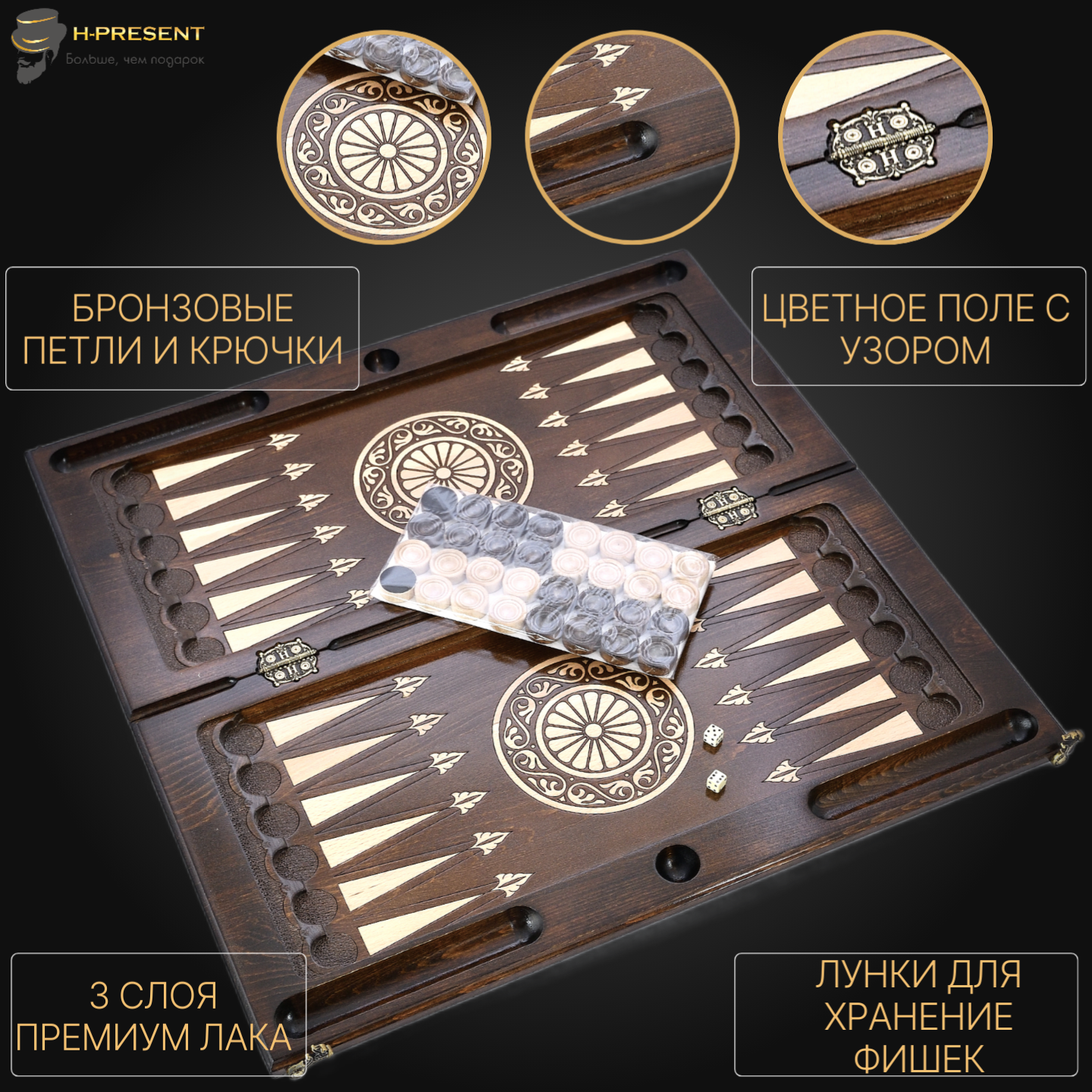 H-PRESENT
Больше, чем подарок

БРОНЗОВЫЕ ПЕТЛИ И КРЮЧКИ

ЦВЕТНОЕ ПОЛЕ С УЗОРОМ

3 СЛОЯ ПРЕМИУМ ЛАКА

ЛУНКИ ДЛЯ ХРАНЕНИЕ ФИШЕК