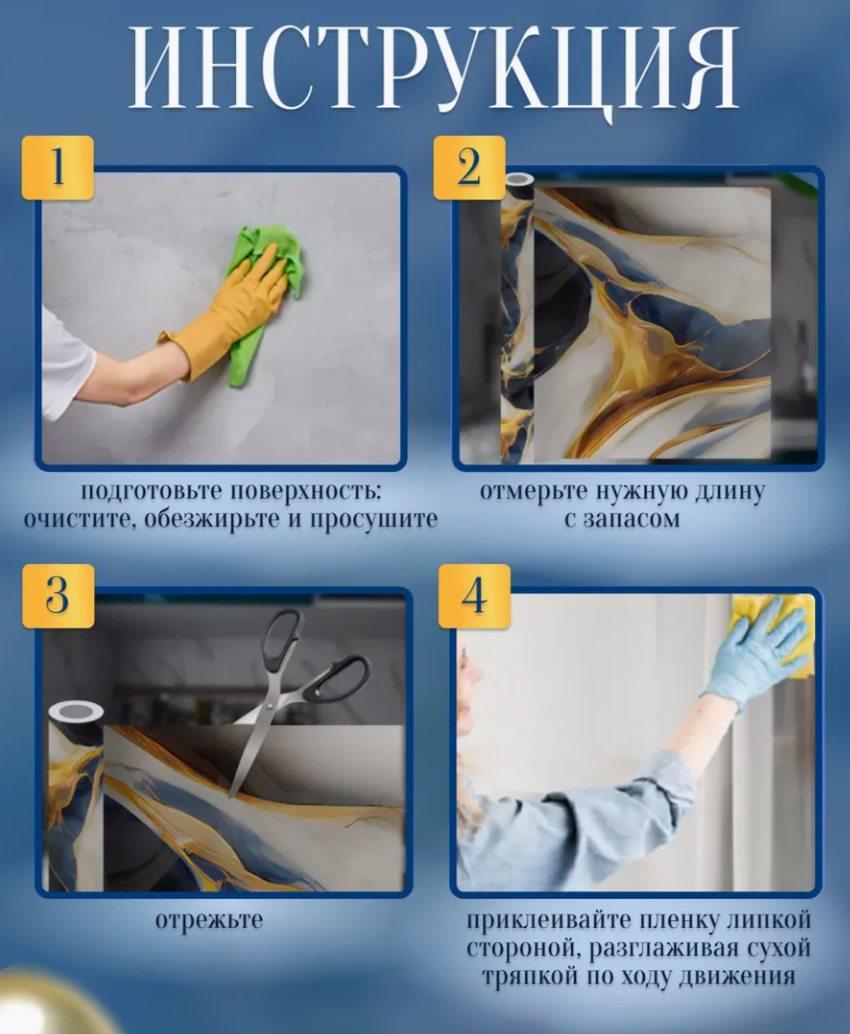 ИНСТРУКЦИЯ

1

подготовьте поверхность: очистите, обезжирьте и просушите

2

отмерьте нужную длину с запасом

3

отрежьте

4

приклеивайте пленку липкой стороной, разглаживая сухой тряпкой по ходу движения