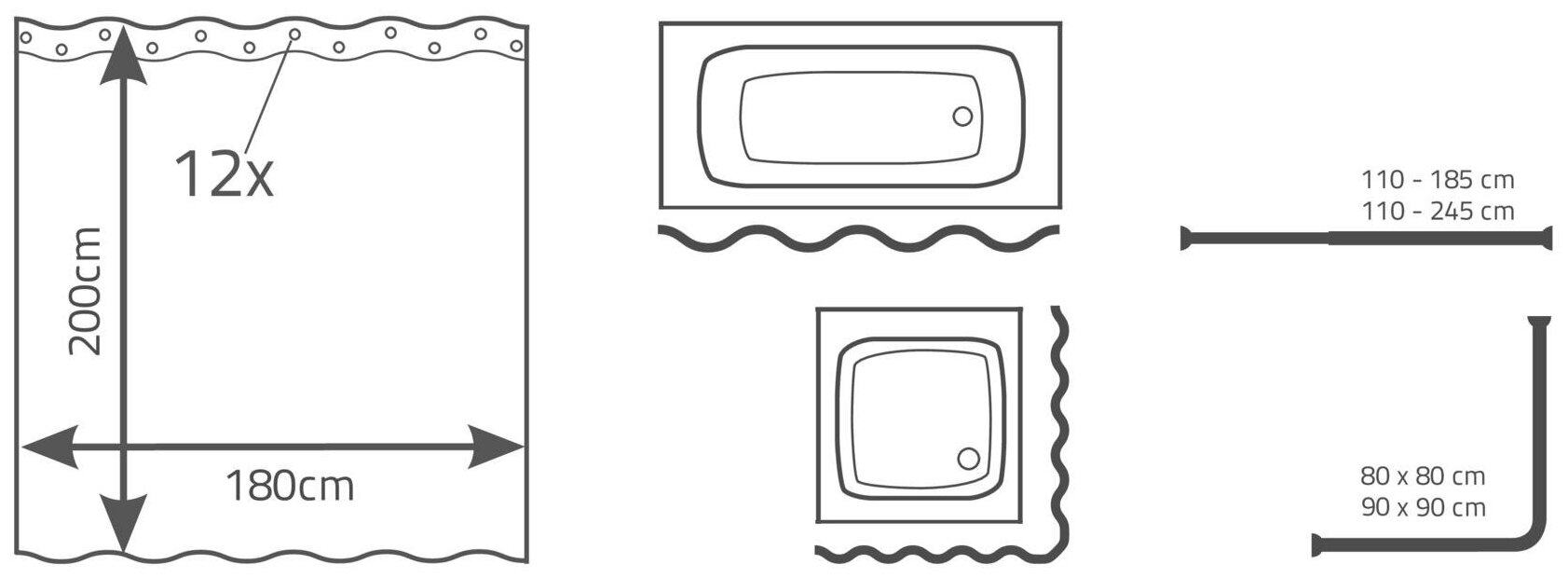 12x

200cm

180cm

110 - 185 cm
110 - 245 cm

80 x 80 cm
90 x 90 cm