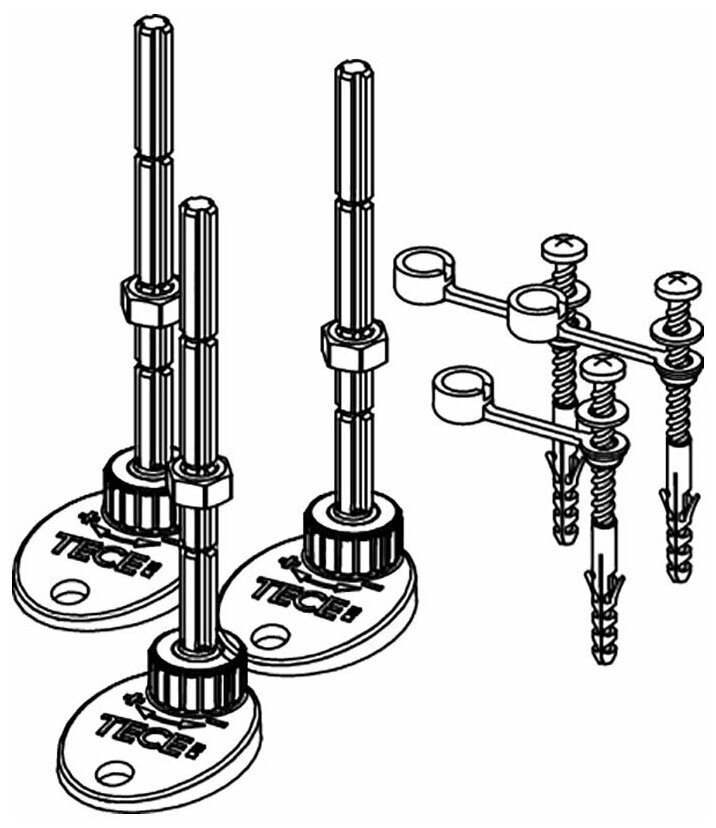 TECE
TECE
TECE