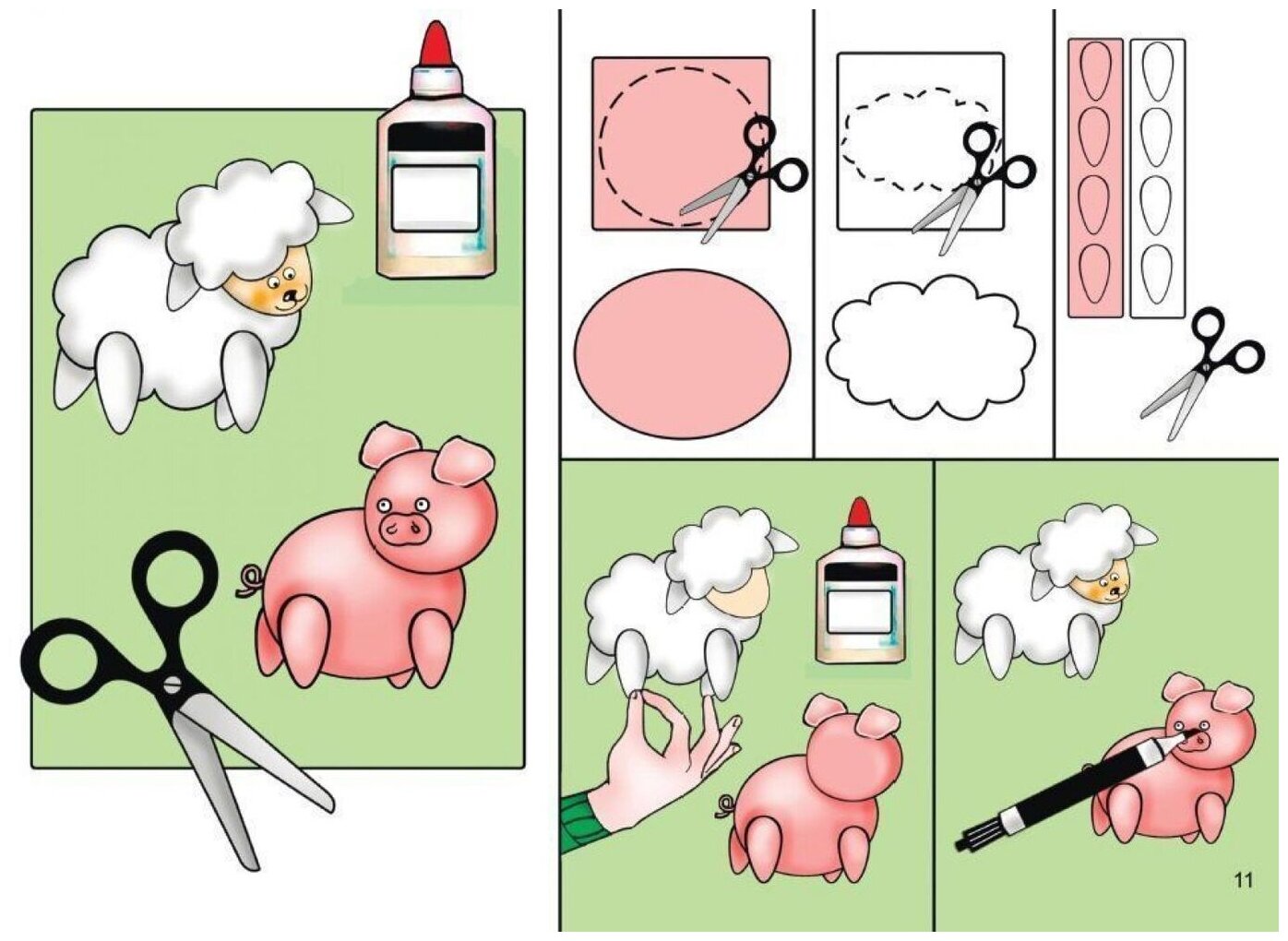 11