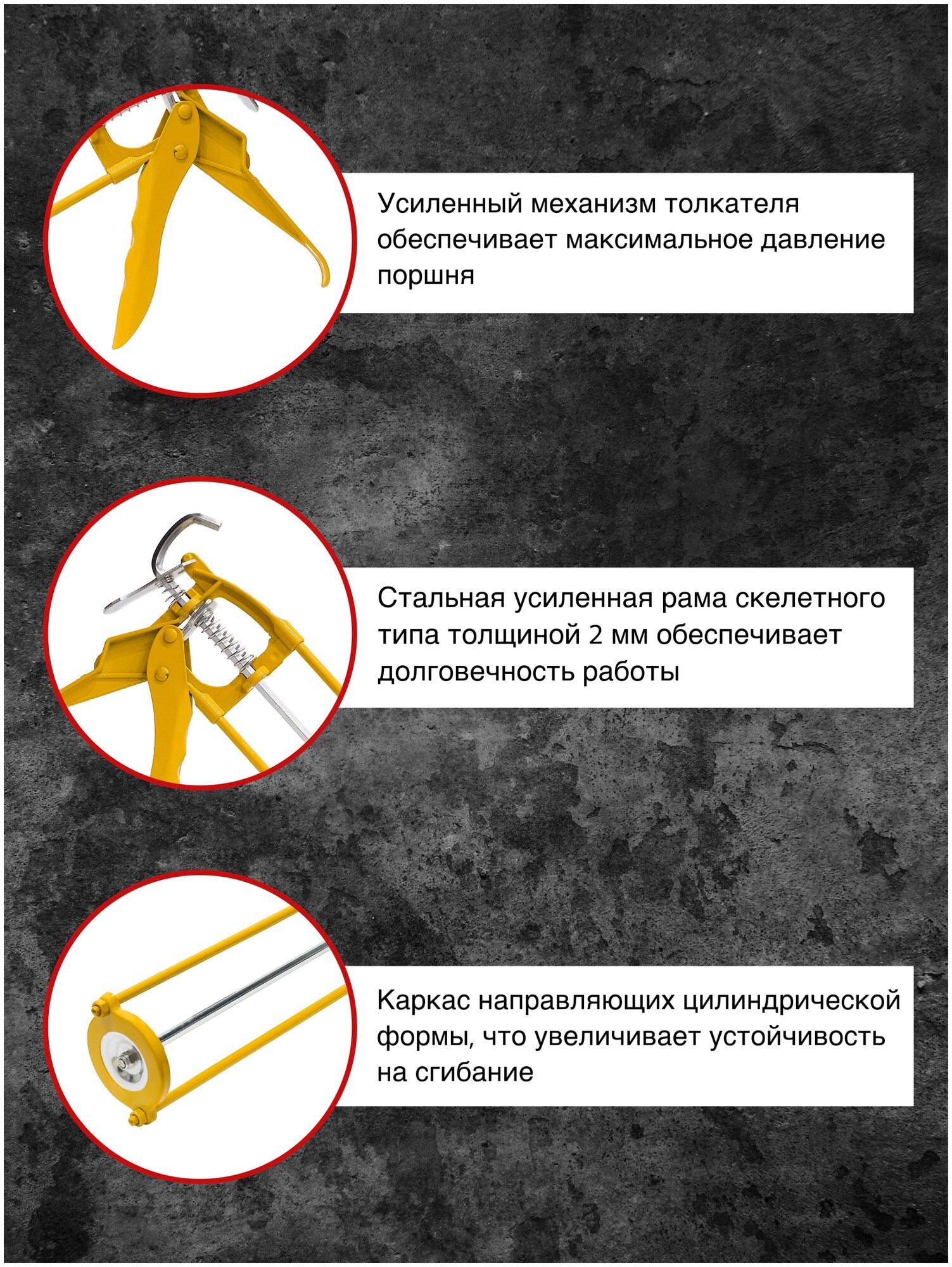 Усиленный механизм толкателя обеспечивает максимальное давление поршня

Стальная усиленная рама скелетного типа толщиной 2 мм обеспечивает долговечность работы

Каркас направляющих цилиндрической формы, что увеличивает устойчивость на сгибание