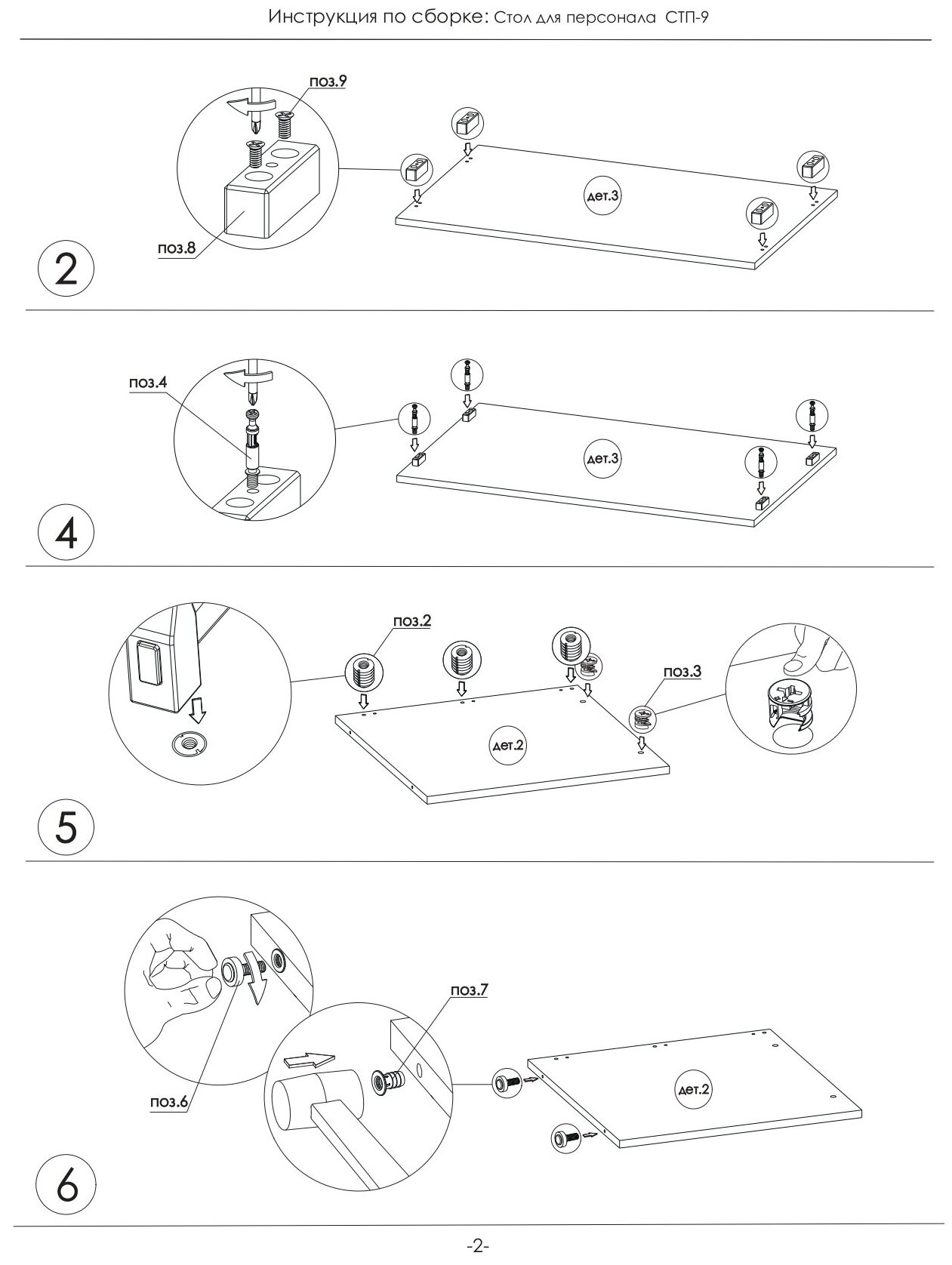 Инструкция по сборке: Стол для персонала СТП-9

поз.9

поз.8

дет.3

2

поз.4

дет.3

4

поз.2

поз.3

дет.2

5

поз.7

поз.6

дет.2

6

-2-