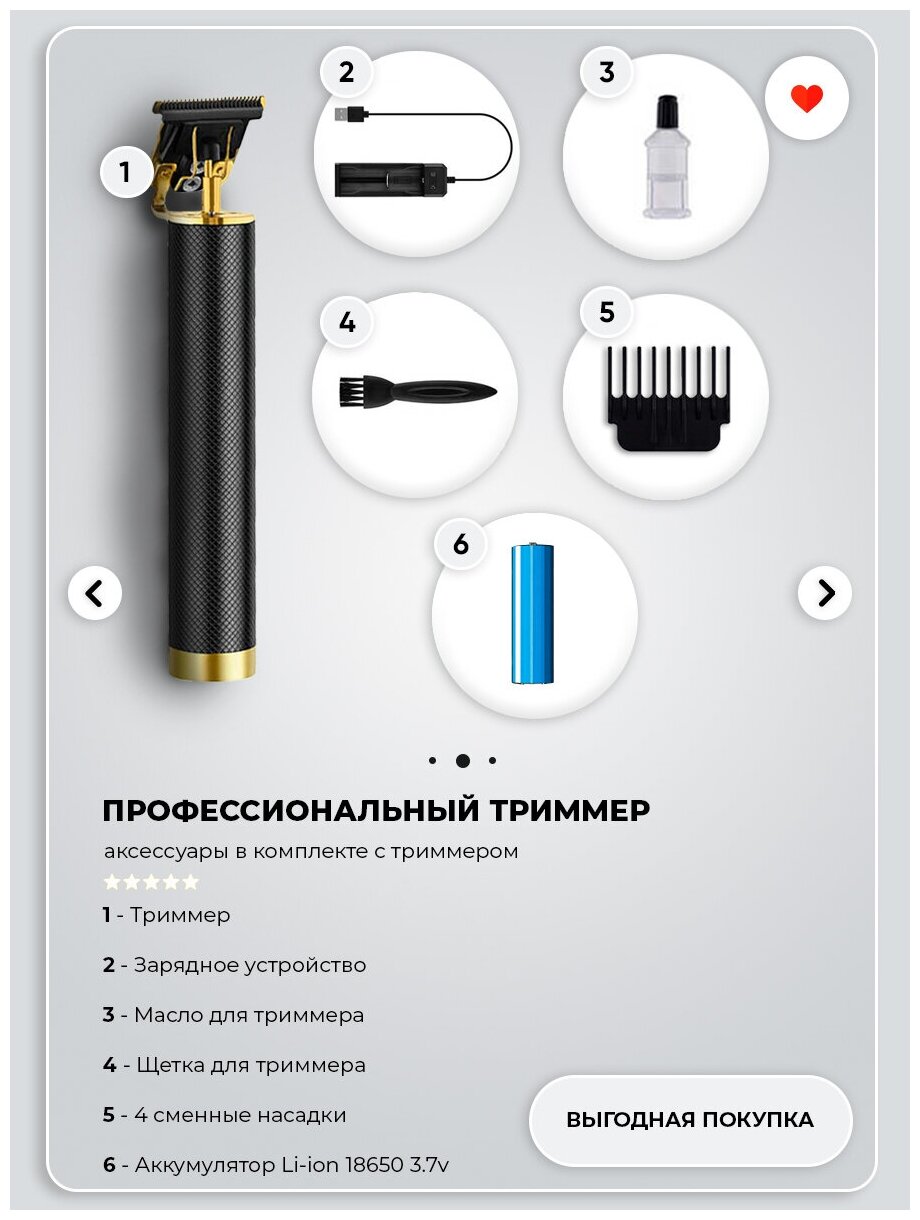 1

2

3

4

5

6

ПРОФЕССИОНАЛЬНЫЙ ТРИММЕР

аксессуары в комплекте с триммером

1 - Триммер

2 - Зарядное устройство

3 - Масло для триммера

4 - Щетка для триммера

5 - 4 сменные насадки

6 - Аккумулятор Li-ion 18650 3.7v

ВЫГОДНАЯ ПОКУПКА