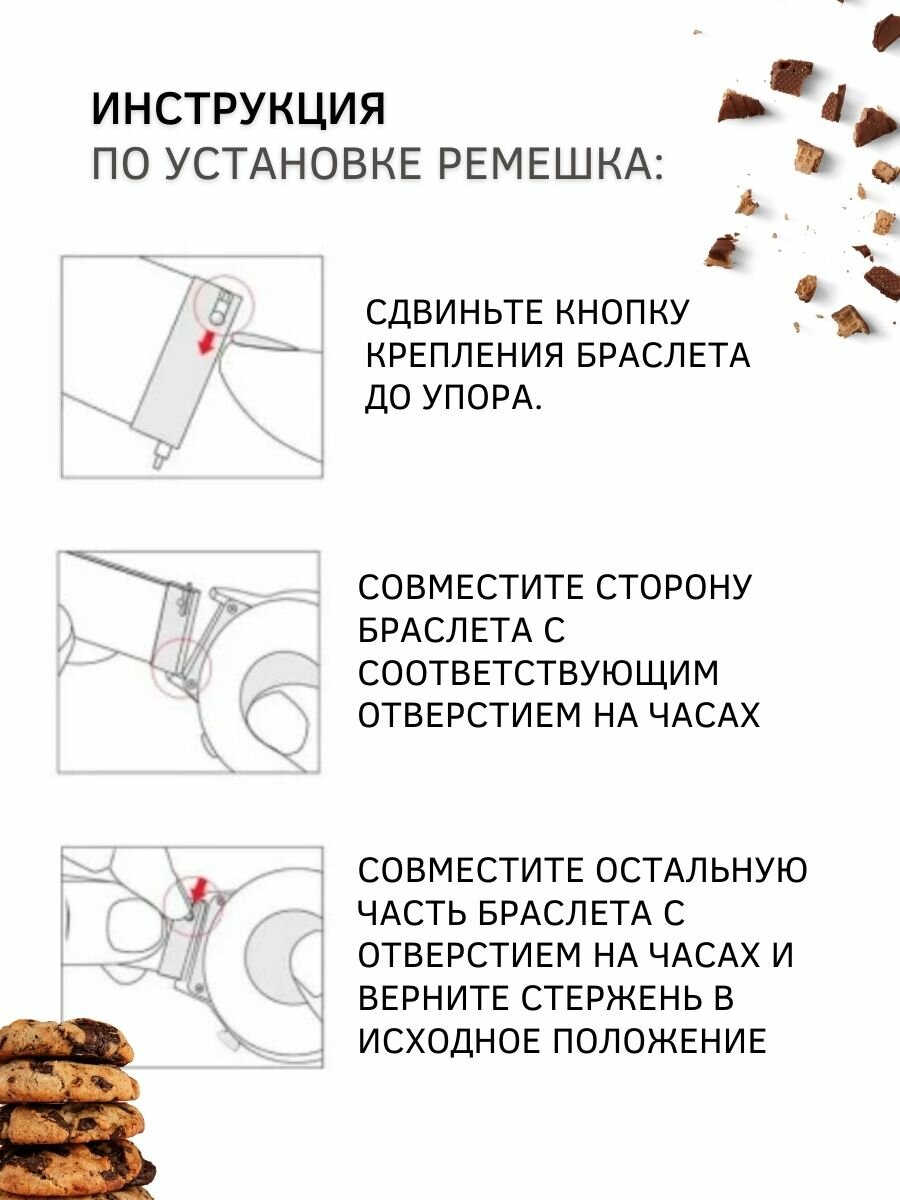 ИНСТРУКЦИЯ
ПО УСТАНОВКЕ РЕМЕШКА:

СДВИНЬТЕ КНОПКУ КРЕПЛЕНИЯ БРАСЛЕТА ДО УПОРА.

СОВМЕСТИТЕ СТОРОНУ БРАСЛЕТА С СООТВЕТСТВУЮЩИМ ОТВЕРСТИЕМ НА ЧАСАХ

СОВМЕСТИТЕ ОСТАЛЬНУЮ ЧАСТЬ БРАСЛЕТА С ОТВЕРСТИЕМ НА ЧАСАХ И ВЕРНИТЕ СТЕРЖЕНЬ В ИСХОДНОЕ ПОЛОЖЕНИЕ