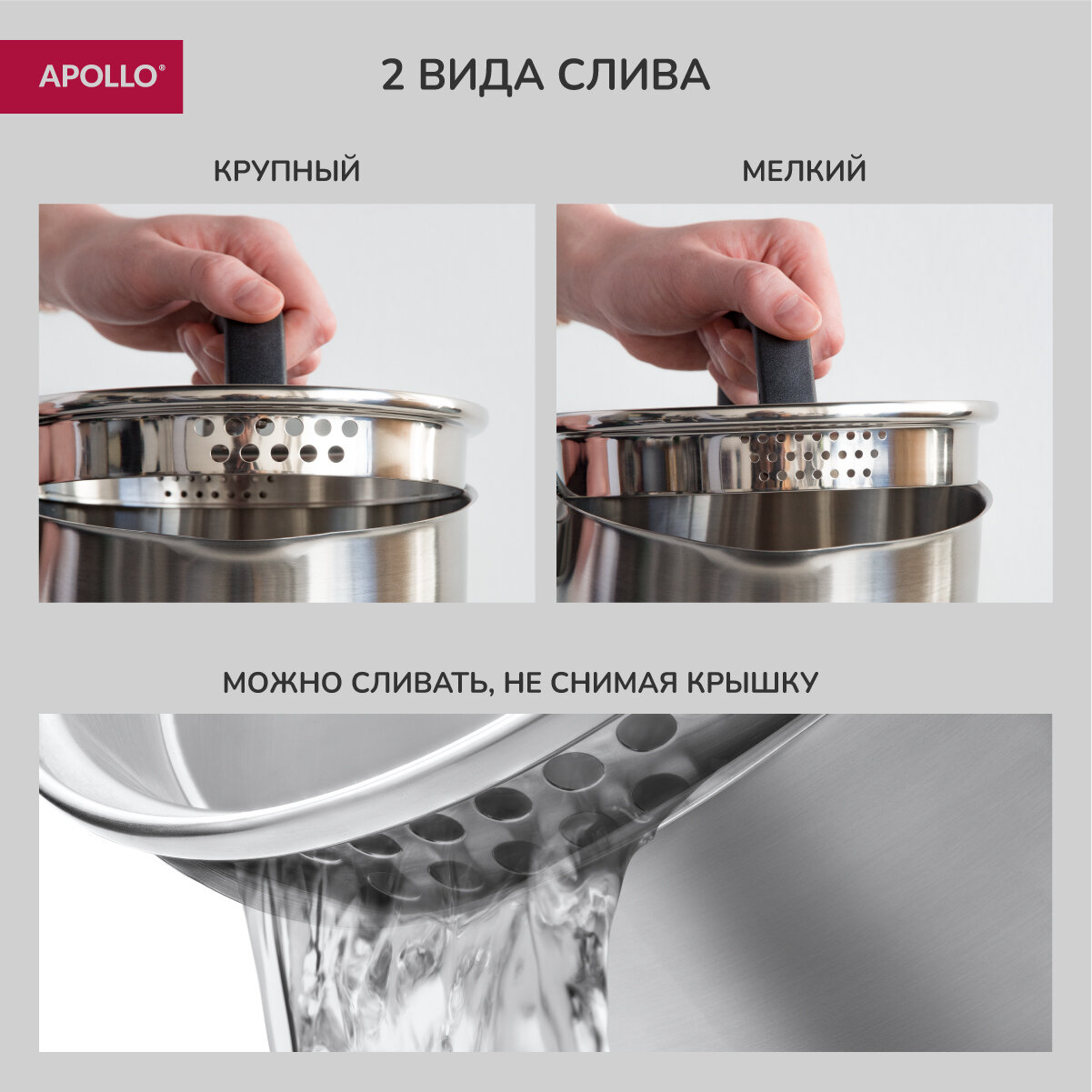 APOLLO®

2 ВИДА СЛИВА

КРУПНЫЙ

МЕЛКИЙ

МОЖНО СЛИВАТЬ, НЕ СНИМАЯ КРЫШКУ