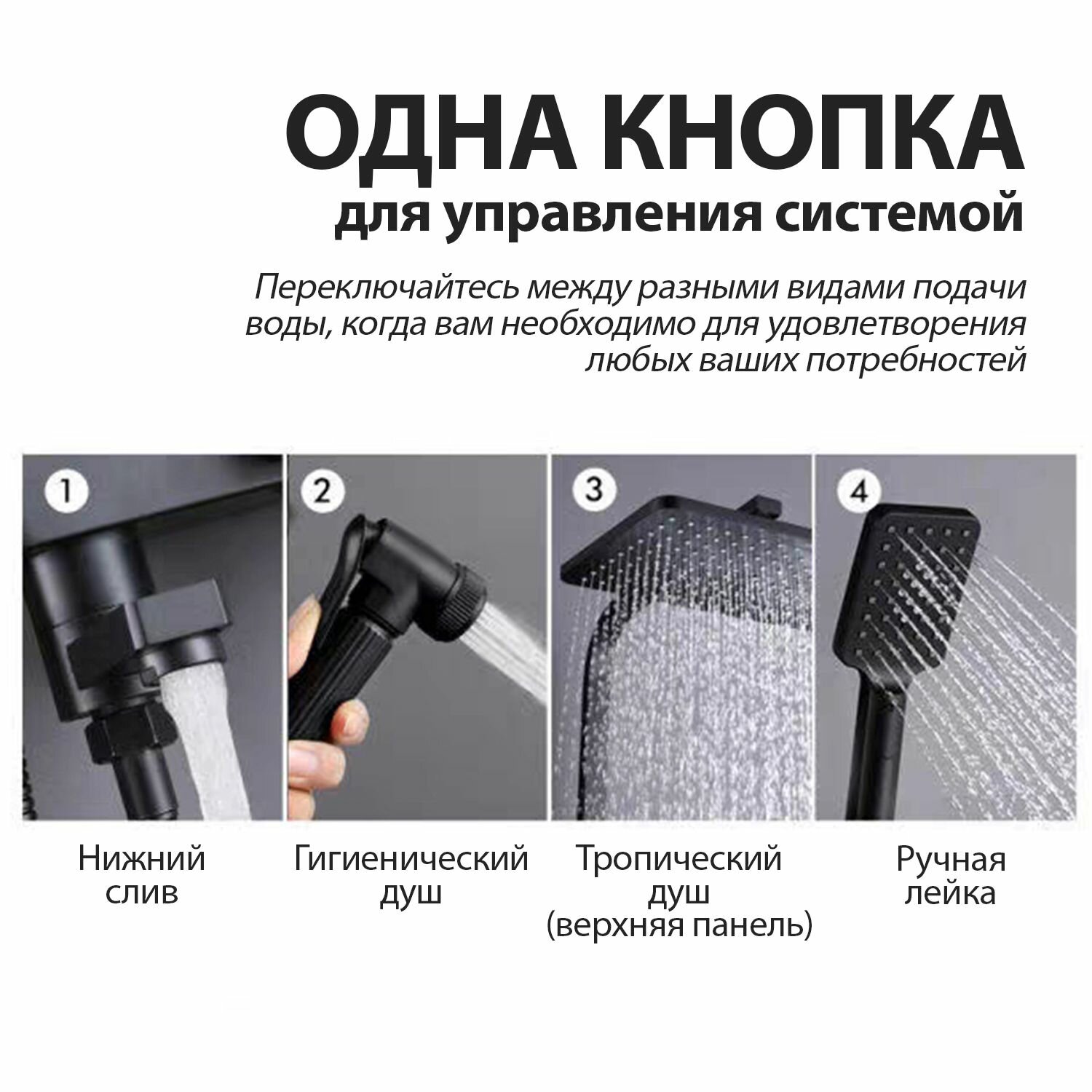 ОДНА КНОПКА
для управления системой

Переключайтесь между разными видами подачи воды, когда вам необходимо для удовлетворения любых ваших потребностей

1

2

3

4

Нижний слив

Гигиенический душ

Тропический душ (верхняя панель)

Ручная лейка