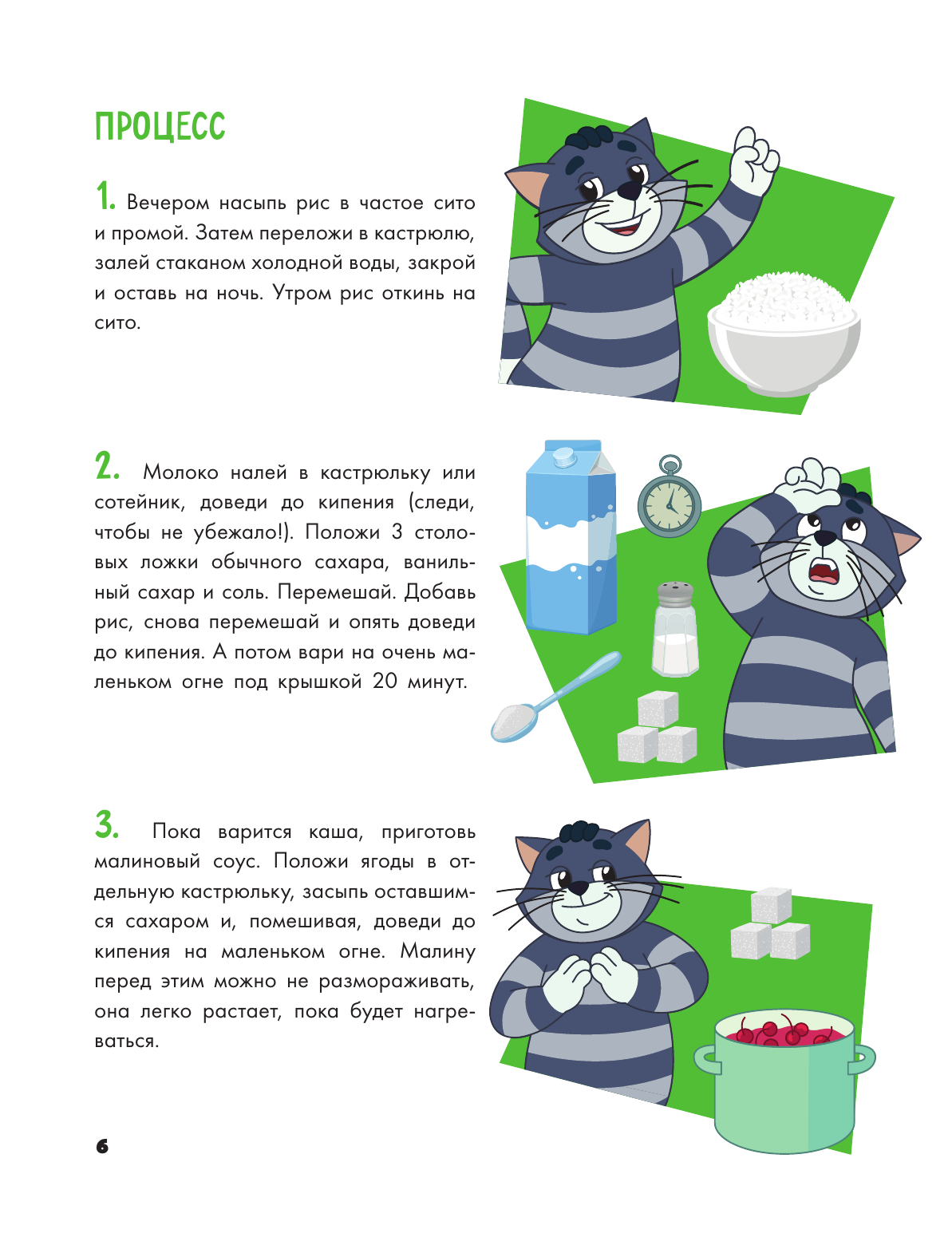 ПРОЦЕСС

1. Вечером насыпь рис в частое сито и промой. Затем переложи в кастрюлю, залей стаканом холодной воды, закрой и оставь на ночь. Утром рис откинь на сито.

2. Молоко налей в кастрюльку или сотейник, доведи до кипения (следи, чтобы не убежало!). Положи 3 столовых ложки обычного сахара, ванильный сахар и соль. Перемешай. Добавь рис, снова перемешай и опять доведи до кипения. А потом вари на очень маленьком огне под крышкой 20 минут.

3. Пока варится каша, приготовь малиновый соус. Положи ягоды в отдельную кастрюльку, засыпь оставшимся сахаром и, помешивая, доведи до кипения на маленьком огне. Малину перед этим можно не размораживать, она легко растает, пока будет нагреваться.

6