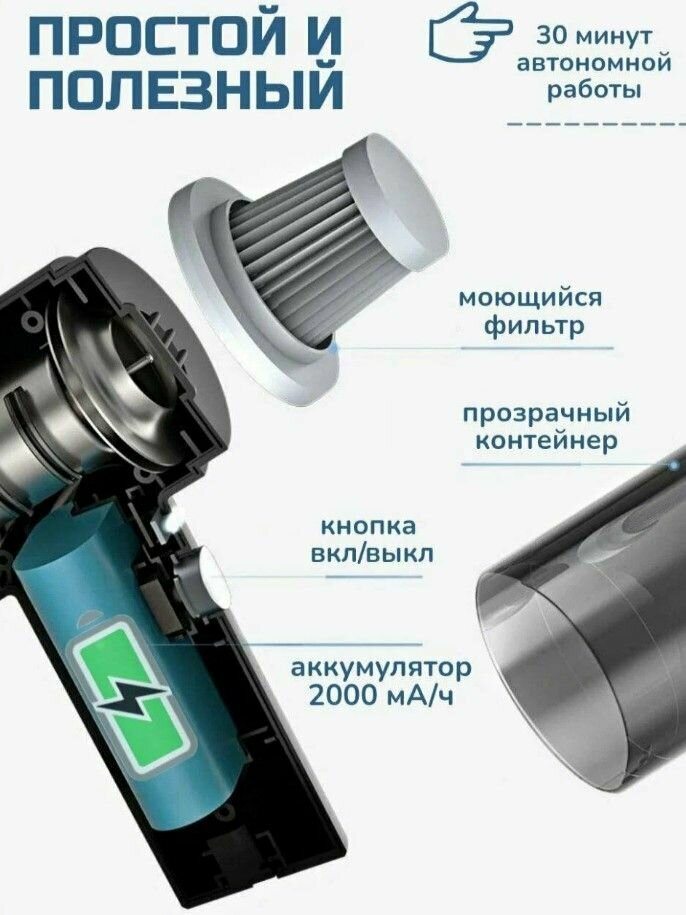 ПРОСТОЙ И ПОЛЕЗНЫЙ

30 минут автономной работы

моющийся фильтр

прозрачный контейнер

кнопка вкл/выкл

аккумулятор 2000 мА/ч