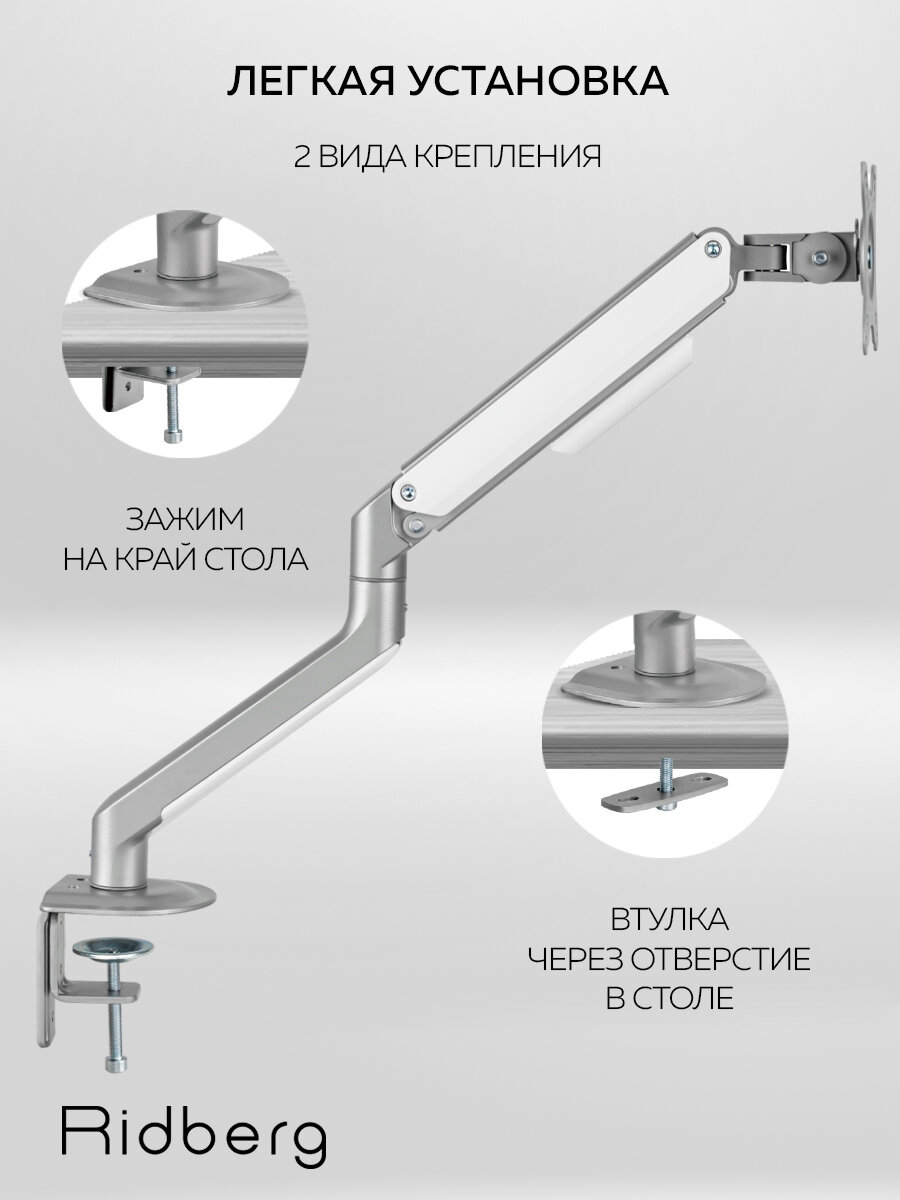 ЛЕГКАЯ УСТАНОВКА

2 ВИДА КРЕПЛЕНИЯ

ЗАЖИМ
НА КРАЙ СТОЛА

ВТУЛКА
ЧЕРЕЗ ОТВЕРСТИЕ
В СТОЛЕ

Ridberg