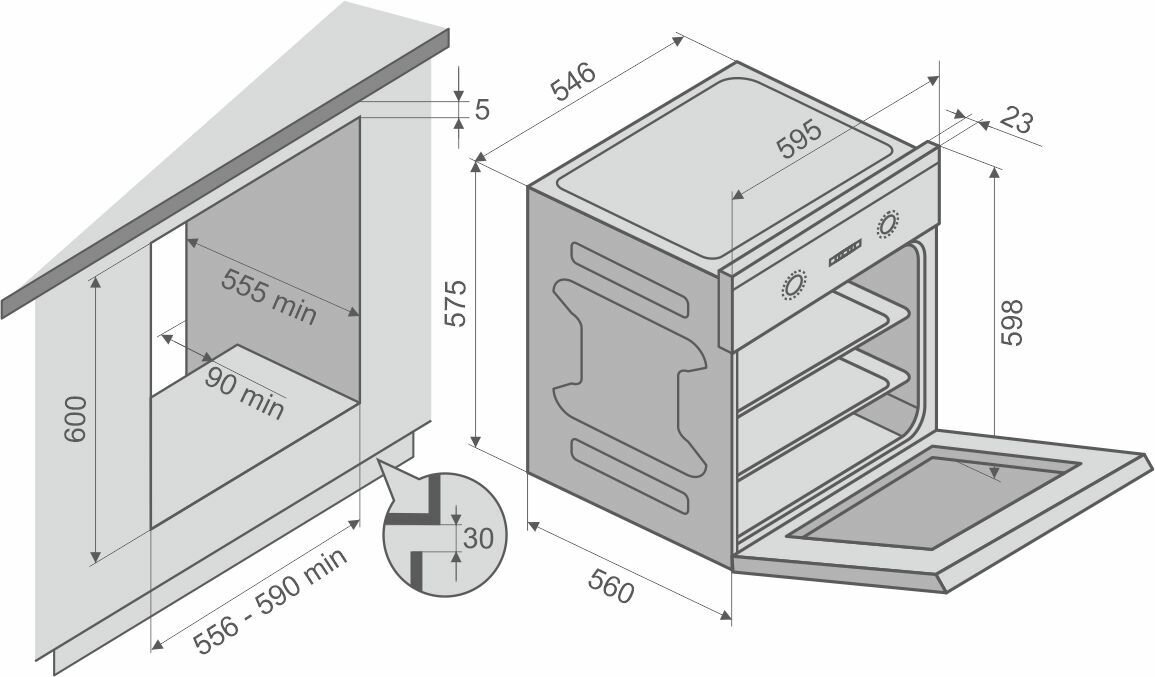 5
555 min
90 min
600
556 - 590 min
30
546
595
23
575
598
560