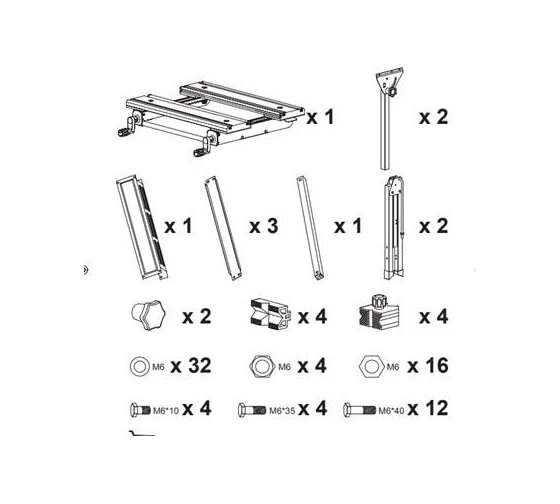 x 1

x 2

x 1

x 3

x 1

x 2

x 2

x 4

x 4

M6 x 32

M6 x 4

M6 x 16

M6*10 x 4

M6*35 x 4

M6*40 x 12