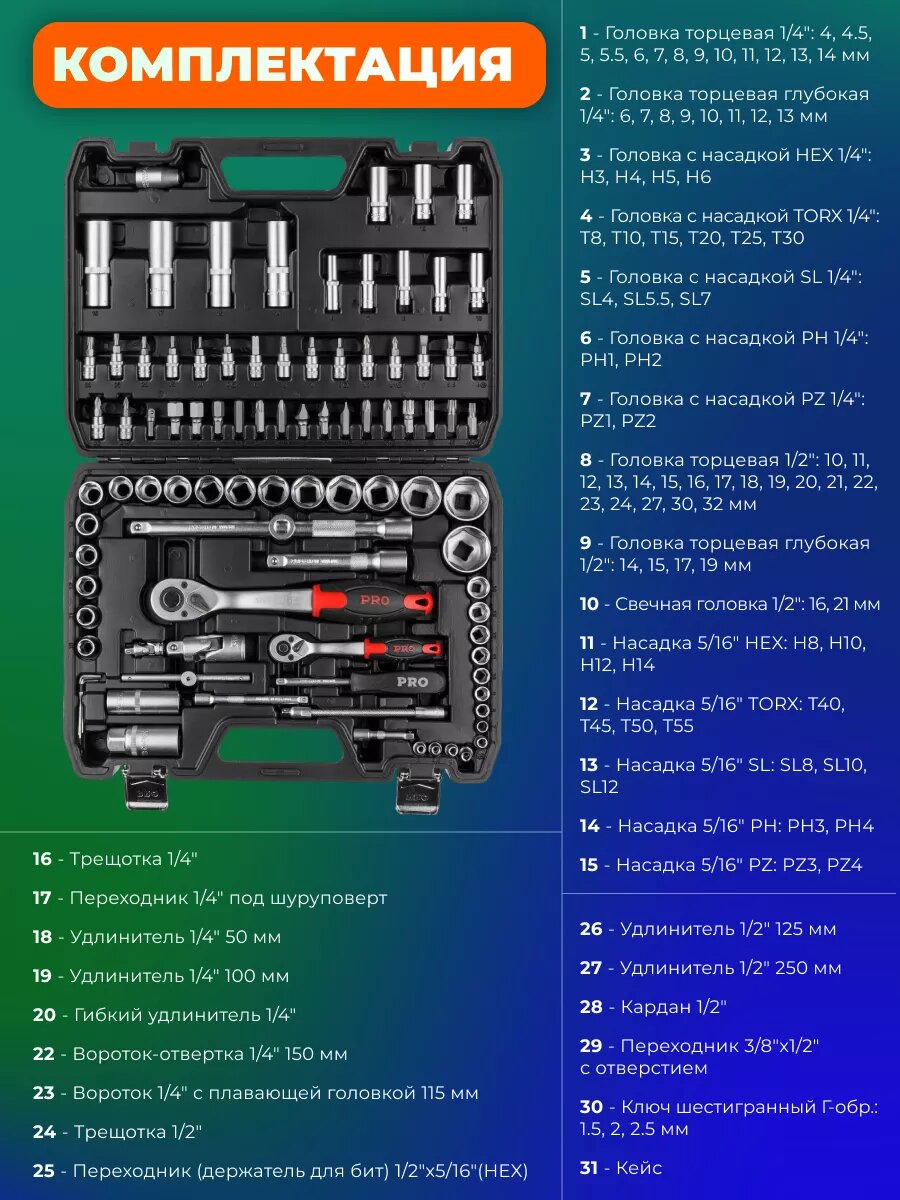 КОМПЛЕКТАЦИЯ

PRO

PRO

PRO

1 - Головка торцевая 1/4": 4, 4.5, 5, 5.5, 6, 7, 8, 9, 10, 11, 12, 13, 14 мм

2 - Головка торцевая глубокая 1/4": 6, 7, 8, 9, 10, 11, 12, 13 мм

3 - Головка с насадкой HEX 1/4": H3, H4, H5, H6

4 - Головка с насадкой TORX 1/4": T8, T10, T15, T20, T25, T30

5 - Головка с насадкой SL 1/4": SL4, SL5.5, SL7

6 - Головка с насадкой PH 1/4": PH1, PH2

7 - Головка с насадкой PZ 1/4": PZ1, PZ2

8 - Головка торцевая 1/2": 10, 11, 12, 13, 14, 15, 16, 17, 18, 19, 20, 21, 22, 23, 24, 27, 30, 32 мм

9 - Головка торцевая глубокая 1/2": 14, 15, 17, 19 мм

10 - Свечная головка 1/2": 16, 21 мм

11 - Насадка 5/16" HEX: H8, H10, H12, H14

12 - Насадка 5/16" TORX: T40, T45, T50, T55

13 - Насадка 5/16" SL: SL8, SL10, SL12

14 - Насадка 5/16" PH: PH3, PH4

15 - Насадка 5/16" PZ: PZ3, PZ4

16 - Трещотка 1/4"

17 - Переходник 1/4" под шуруповерт

18 - Удлинитель 1/4" 50 мм

19 - Удлинитель 1/4" 100 мм

20 - Гибкий удлинитель 1/4"

22 - Вороток-отвертка 1/4" 150 мм

23 - Вороток 1/4" с плавающей головкой 115 мм

24 - Трещотка 1/2"

25 - Переходник (держатель для бит) 1/2"x5/16"(HEX)

26 - Удлинитель 1/2" 125 мм

27 - Удлинитель 1/2" 250 мм

28 - Кардан 1/2"

29 - Переходник 3/8"x1/2" с отверстием

30 - Ключ шестигранный Г-обр.: 1.5, 2, 2.5 мм

31 - Кейс