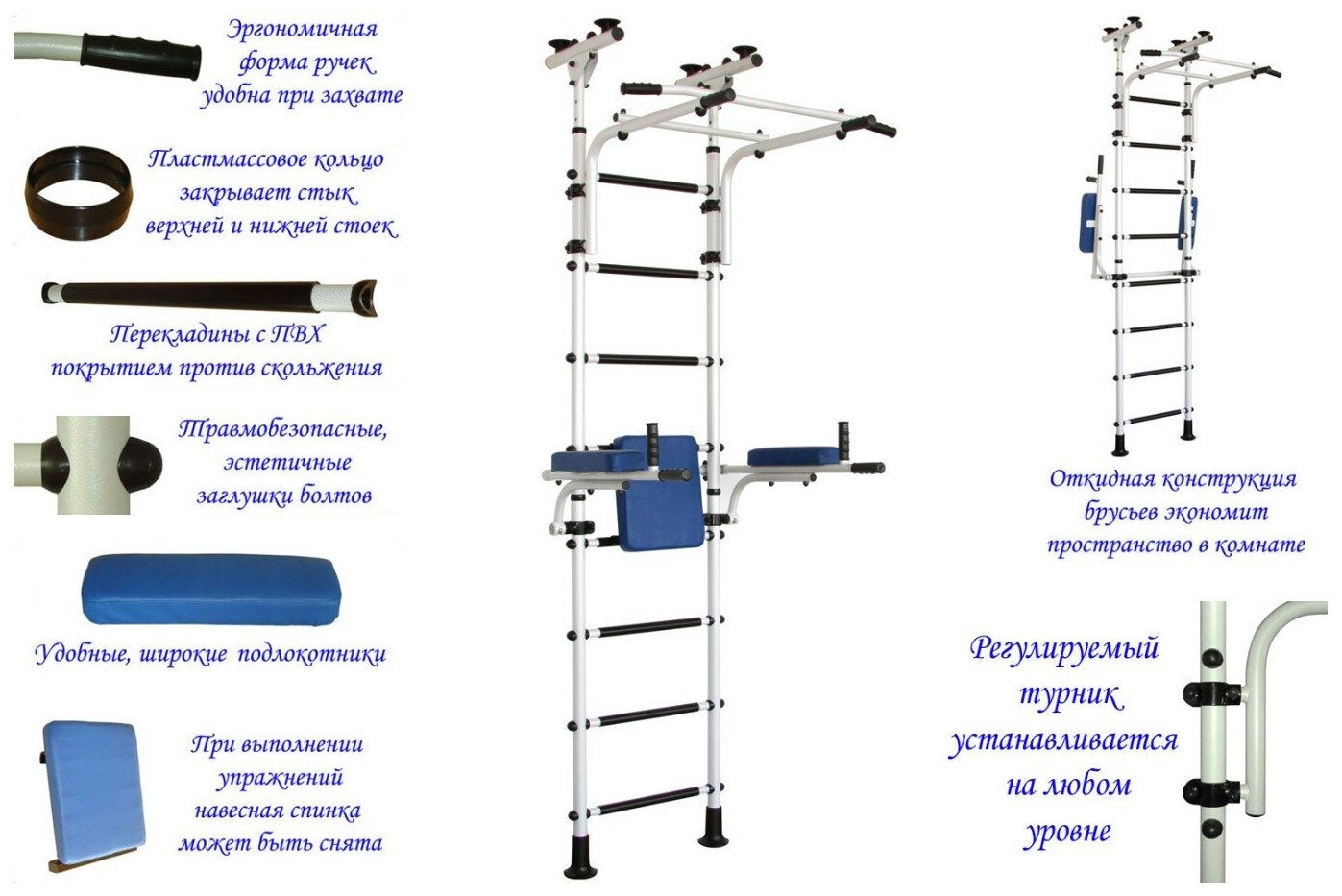 Эргономичная форма ручек удобна при захвате

Пластмассовое кольцо закрывает стык верхней и нижней стоек

Перекладины с ПВХ покрытием против скольжения

Травмобезопасные, эстетичные заглушки болтов

Удобные, широкие подлокотники

При выполнении упражнений навесная спинка может быть снята

Откидная конструкция брусьев экономит пространство в комнате

Регулируемый турник устанавливается на любом уровне