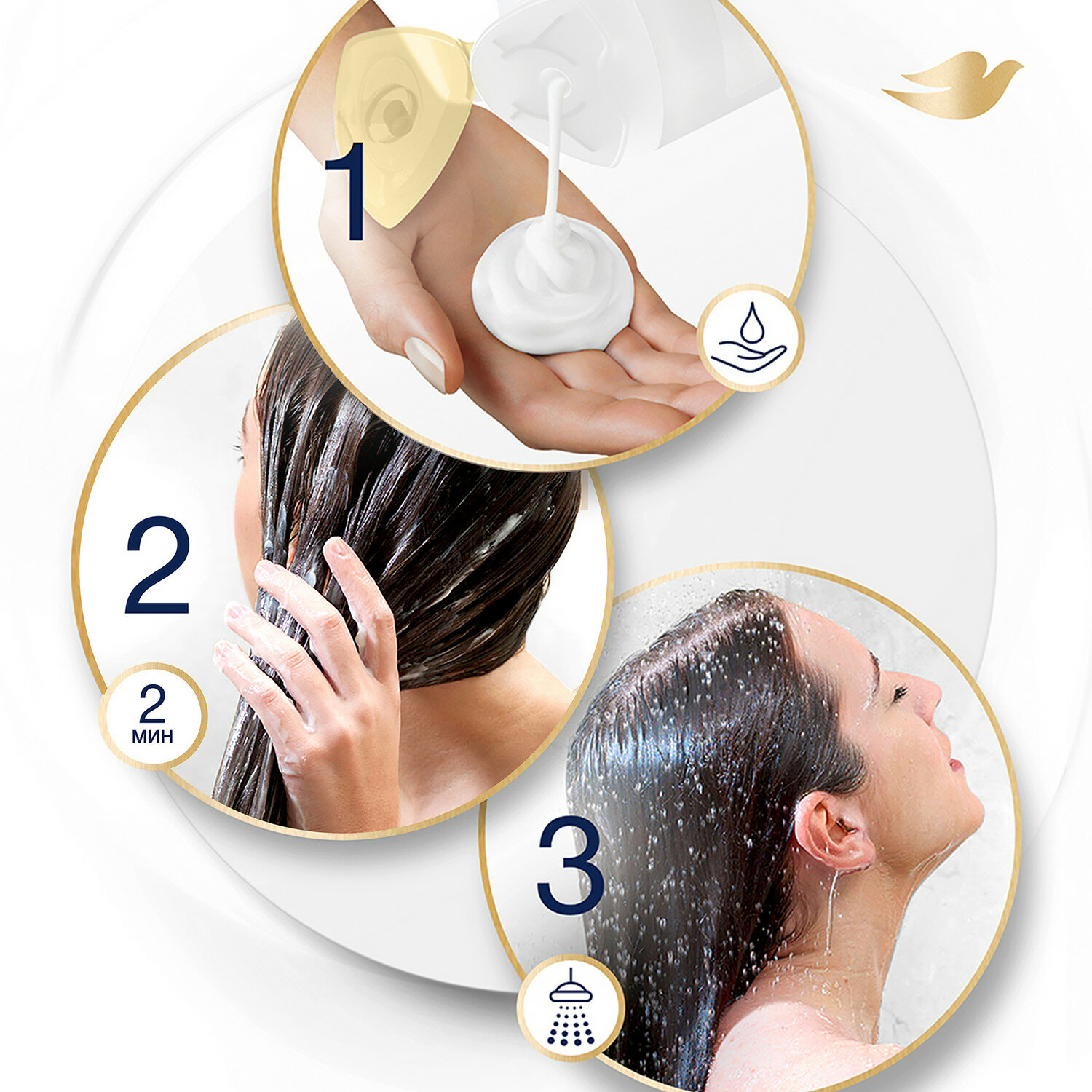 1

2

2
мин

3