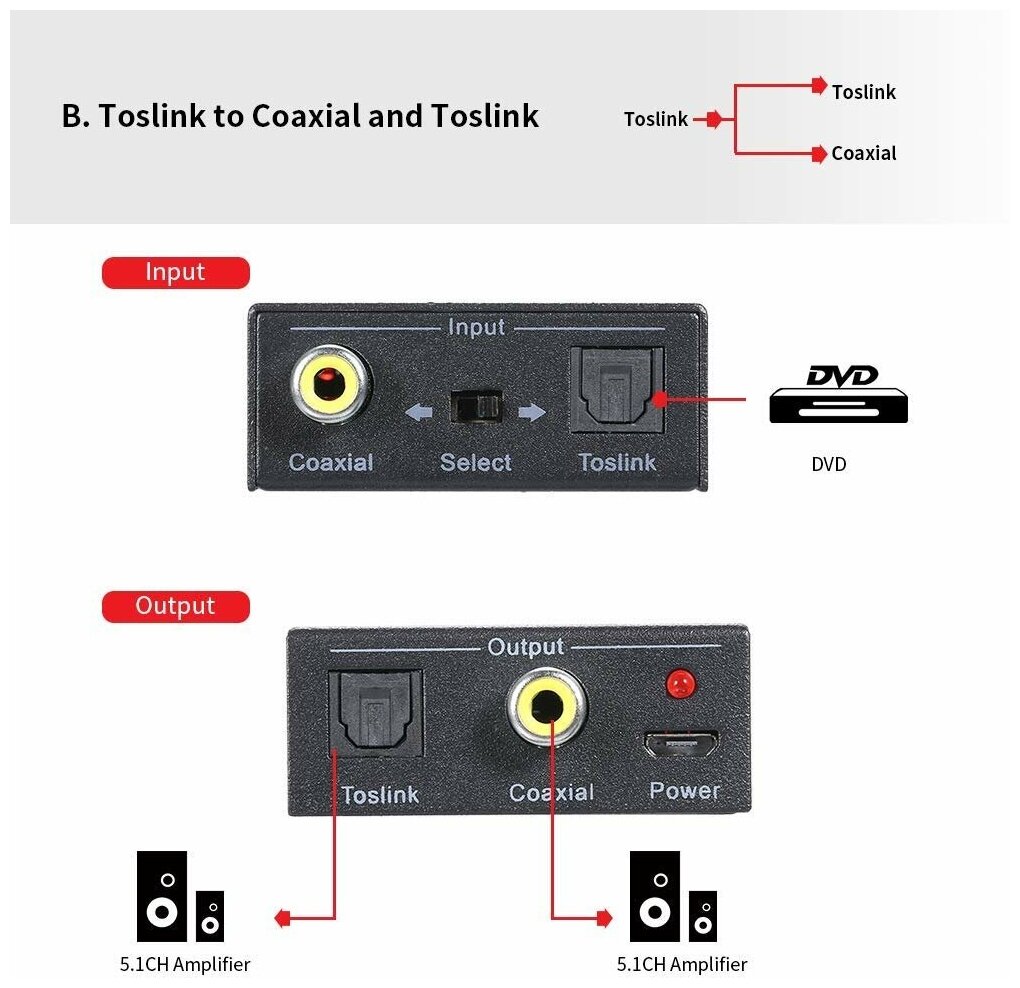 B. Toslink to Coaxial and Toslink

Toslink
Toslink
Coaxial

Input

Input
Coaxial
Select
Toslink

DVD
DVD

Output

Output
Toslink
Coaxial
Power

5.1CH Amplifier

5.1CH Amplifier