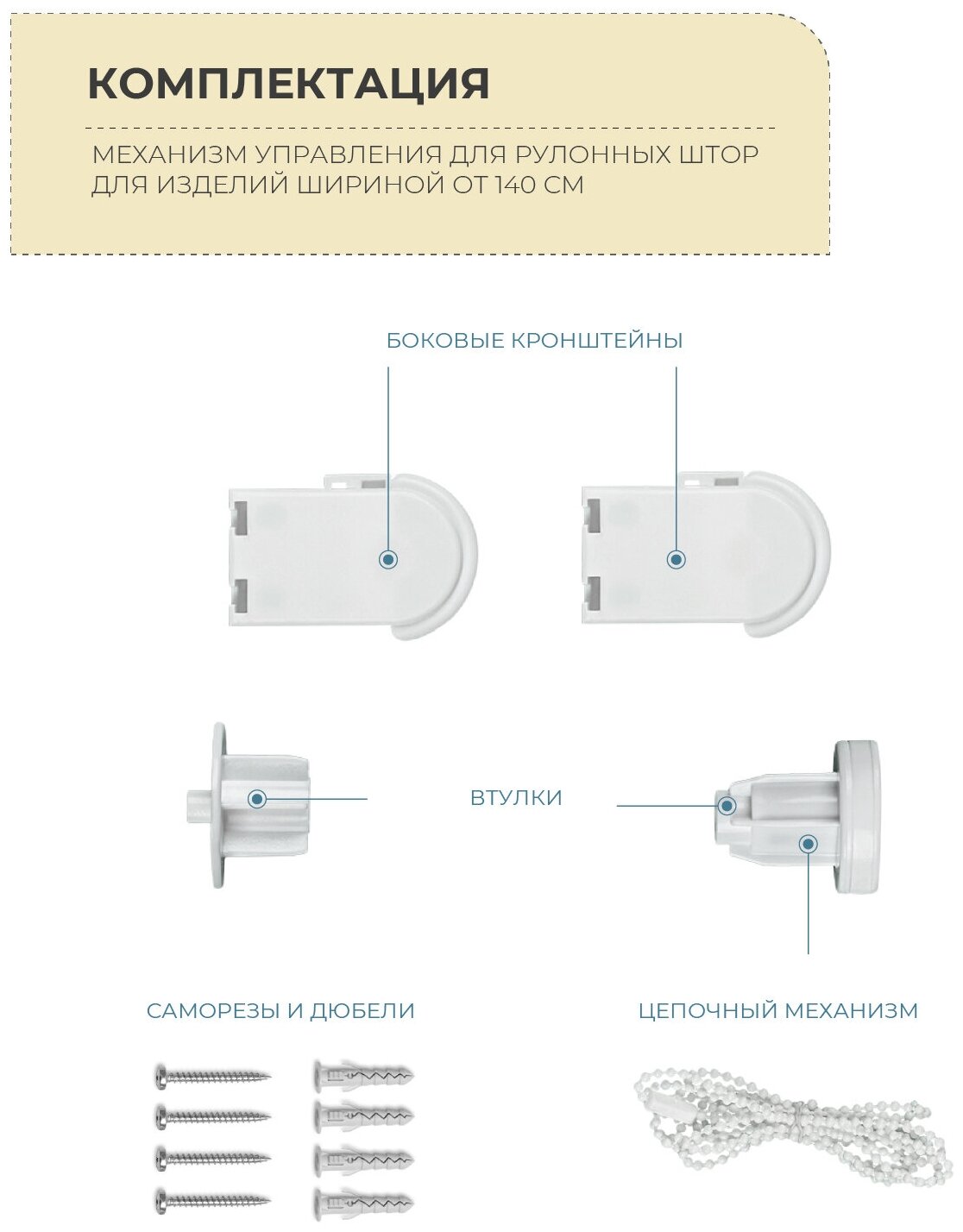 КОМПЛЕКТАЦИЯ

МЕХАНИЗМ УПРАВЛЕНИЯ ДЛЯ РУЛОННЫХ ШТОР ДЛЯ ИЗДЕЛИЙ ШИРИНОЙ ОТ 140 СМ

БОКОВЫЕ КРОНШТЕЙНЫ

ВТУЛКИ

САМОРЕЗЫ И ДЮБЕЛИ

ЦЕПОЧНЫЙ МЕХАНИЗМ