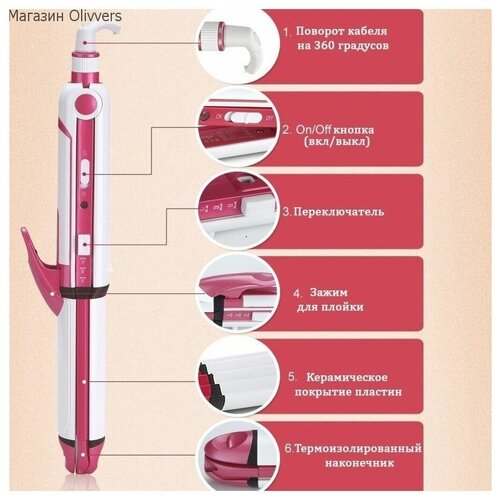 Магазин Olivvers

1. Поворот кабеля на 360 градусов

ON OFF

2. On/Off кнопка (вкл/выкл)

3. Переключатель

4. Зажим для плойки

5. Керамическое покрытие пластин

6. Термоизолированный наконечник