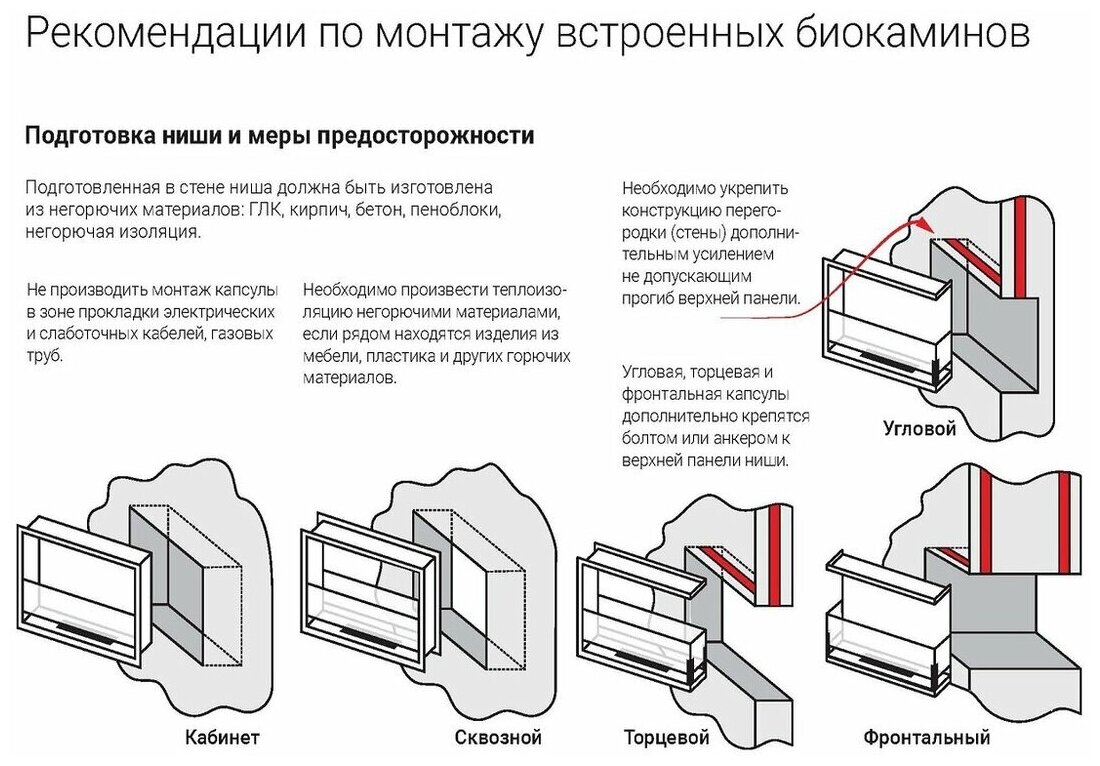 Рекомендации по монтажу встроенных биокаминов

Подготовка ниши и меры предосторожности

Подготовленная в стене ниша должна быть изготовлена из негорючих материалов: ГЛК, кирпич, бетон, пеноблоки, негорючая изоляция.

Не производить монтаж капсулы в зоне прокладки электрических и слаботочных кабелей, газовых труб.

Необходимо произвести теплоизоляцию негорючими материалами, если рядом находятся изделия из мебели, пластика и других горючих материалов.

Необходимо укрепить конструкцию перегородки (стены) дополнительным усилением не допускающим прогиб верхней панели.

Угловая, торцевая и фронтальная капсулы дополнительно крепятся болтом или анкером к верхней панели ниши.

Угловой

Кабинет

Сквозной

Торцевой

Фронтальный