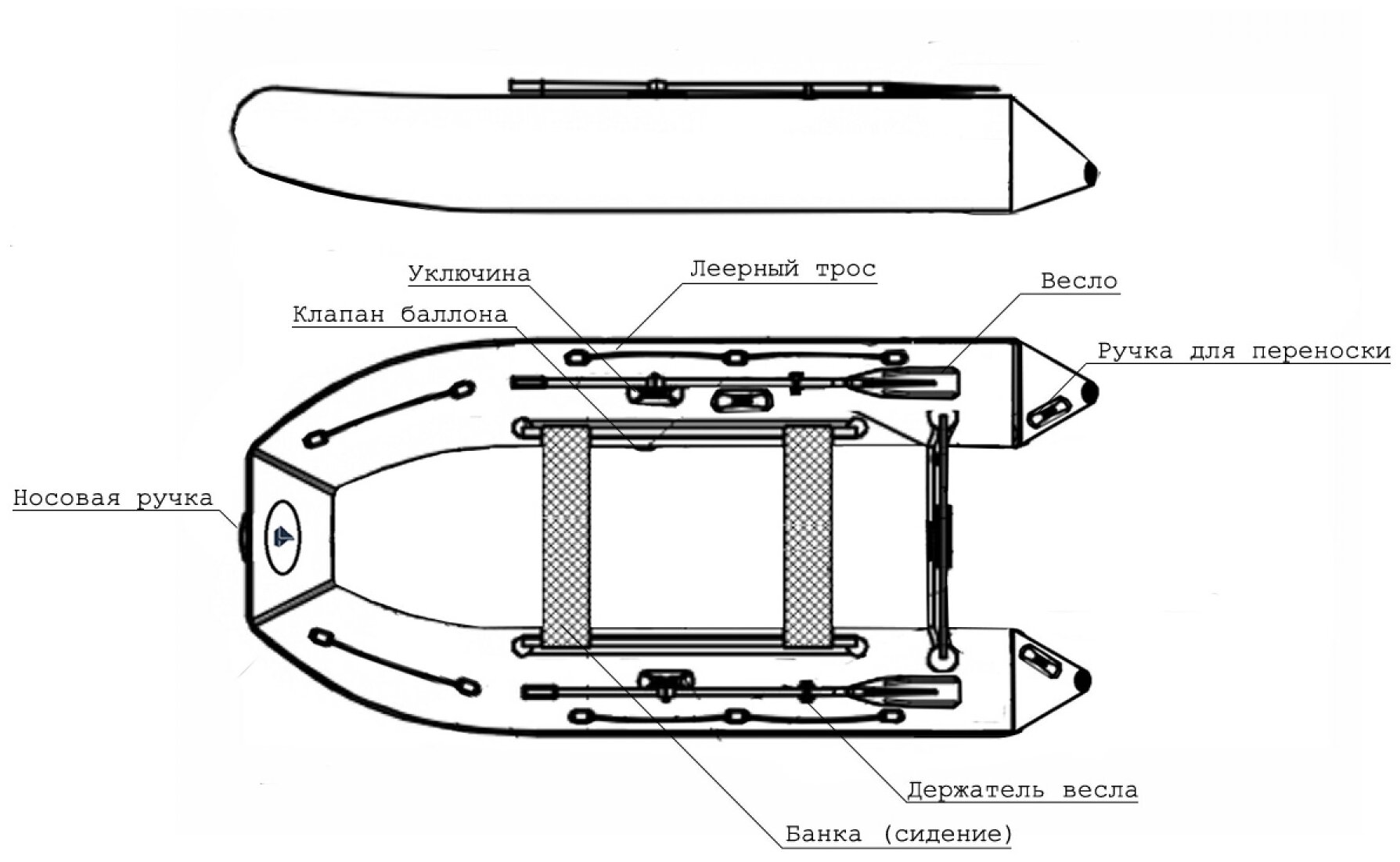 Уключина

Леерный трос

Весло

Клапан баллона

Ручка для переноски

Носовая ручка

Держатель весла

Банка (сидение)