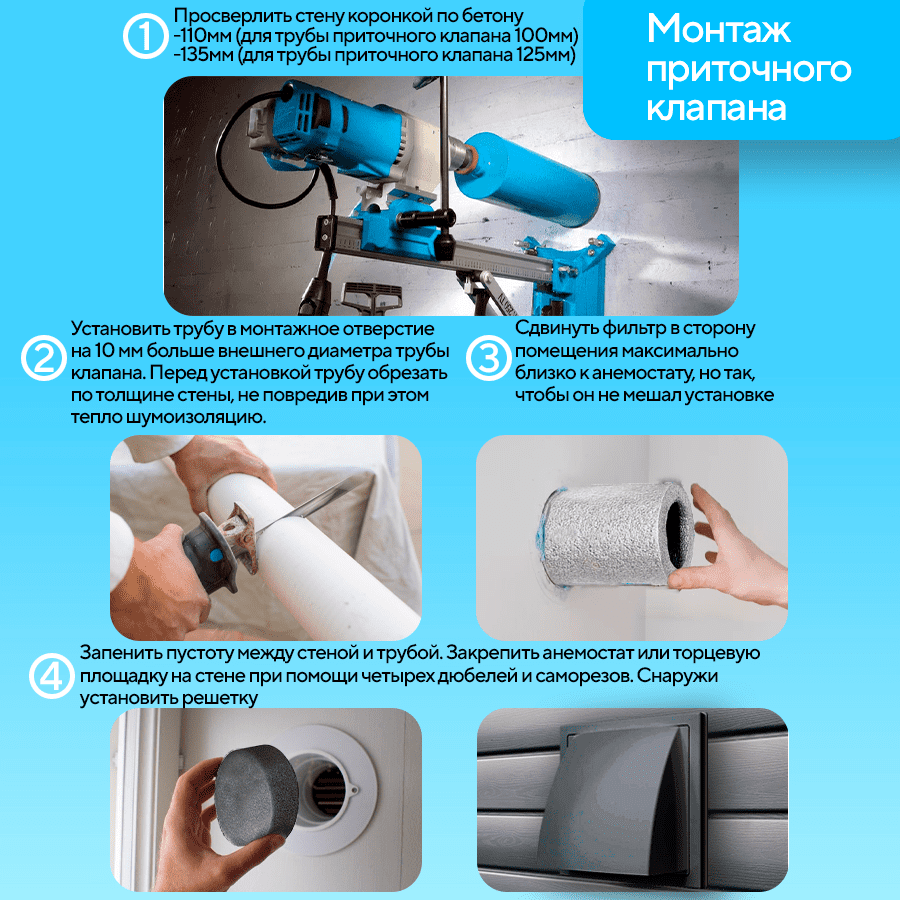 Монтаж приточного клапана

1 Просверлить стену коронкой по бетону
-110мм (для трубы приточного клапана 100мм)
-135мм (для трубы приточного клапана 125мм)

2 Установить трубу в монтажное отверстие на 10 мм больше внешнего диаметра трубы клапана. Перед установкой трубу обрезать по толщине стены, не повредив при этом тепло шумоизоляцию.

3 Сдвинуть фильтр в сторону помещения максимально близко к анемостату, но так, чтобы он не мешал установке

4 Запенить пустоту между стеной и трубой. Закрепить анемостат или торцевую площадку на стене при помощи четырех дюбелей и саморезов. Снаружи установить решетку