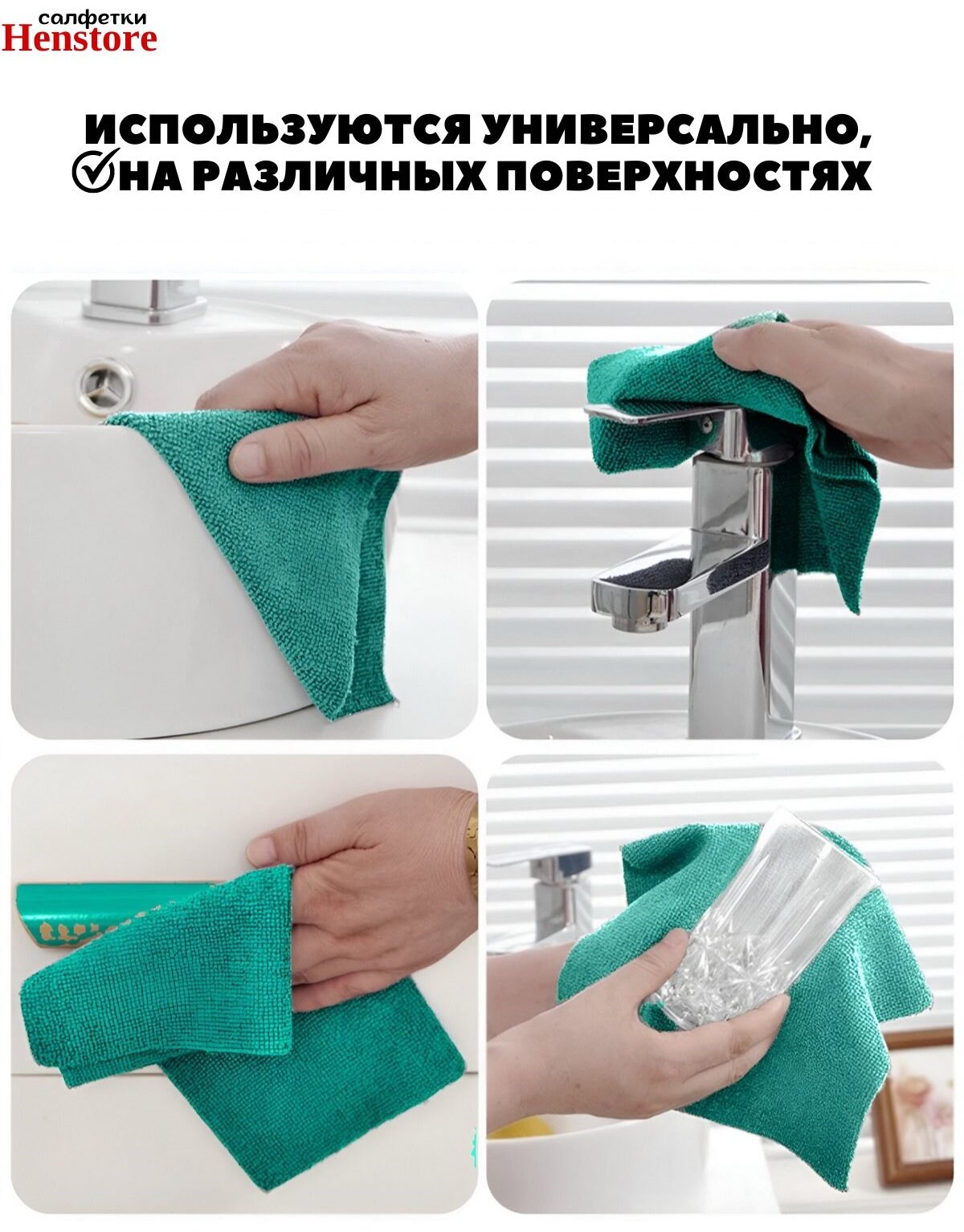 салфетки
Henstore

ИСПОЛЬЗУЮТСЯ УНИВЕРСАЛЬНО,
НА РАЗЛИЧНЫХ ПОВЕРХНОСТЯХ