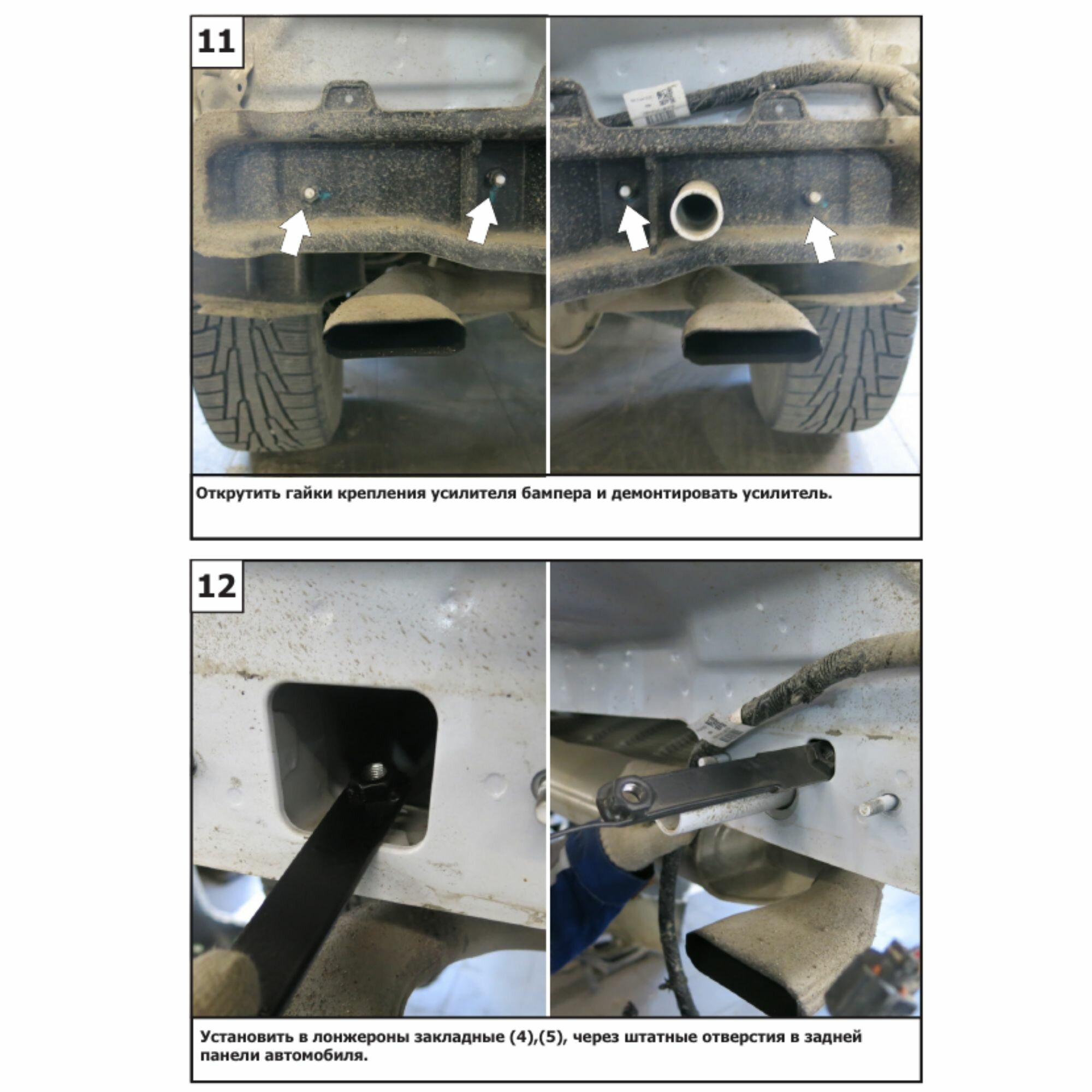 11

Открутить гайки крепления усилителя бампера и демонтировать усилитель.

12

Установить в лонжероны закладные (4),(5), через штатные отверстия в задней панели автомобиля.