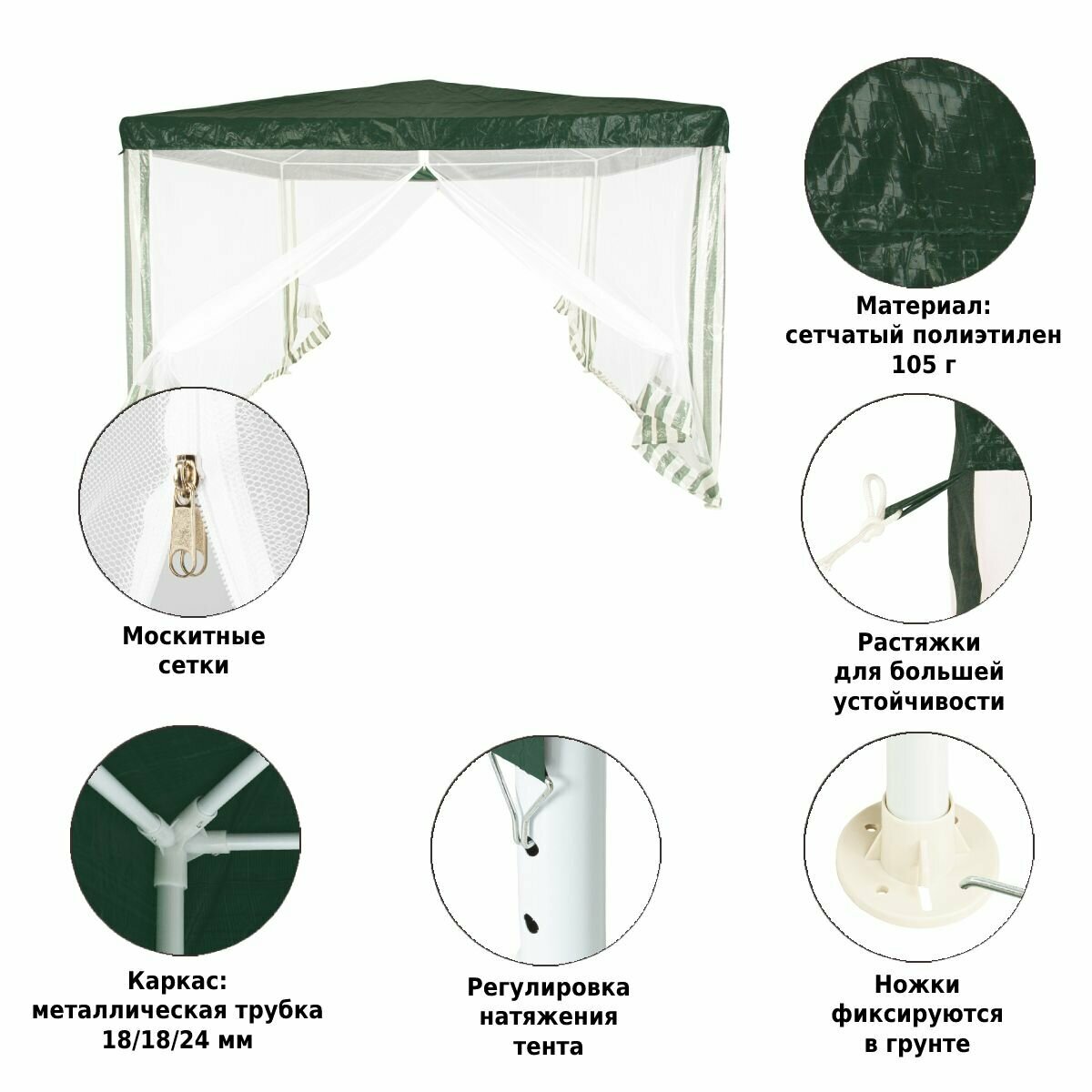 Материал:
сетчатый полиэтилен
105 г

Москитные
сетки

Растяжки
для большей
устойчивости

Каркас:
металлическая трубка
18/18/24 мм

Регулировка
натяжения
тента

Ножки
фиксируются
в грунте