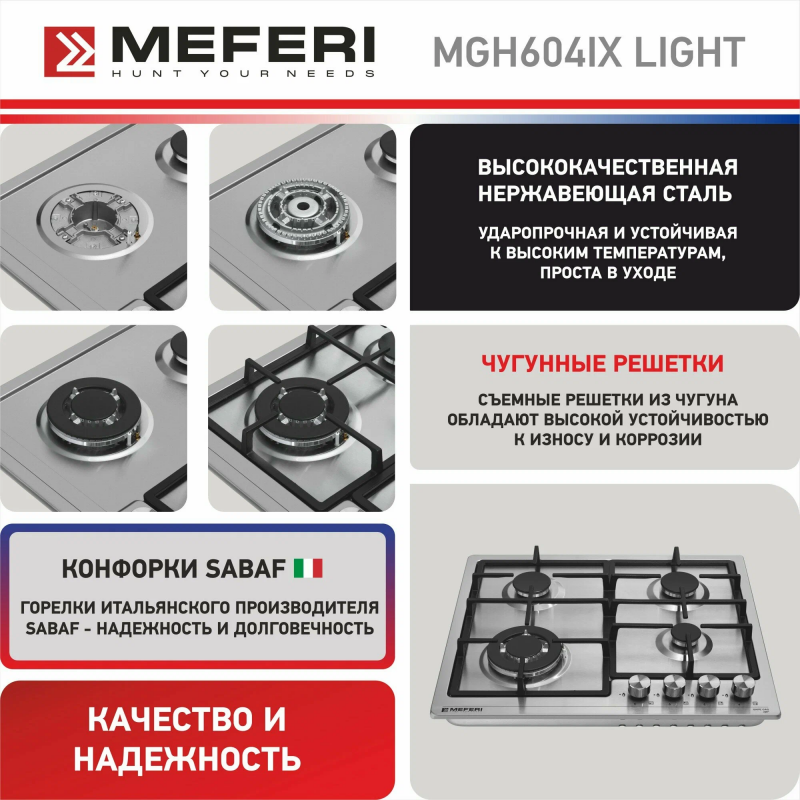 MEFERI
HUNT YOUR NEEDS

MGH604IX LIGHT

ВЫСОКОКАЧЕСТВЕННАЯ НЕРЖАВЕЮЩАЯ СТАЛЬ

УДАРОПРОЧНАЯ И УСТОЙЧИВАЯ К ВЫСОКИМ ТЕМПЕРАТУРАМ, ПРОСТА В УХОДЕ

ЧУГУННЫЕ РЕШЕТКИ

СЪЕМНЫЕ РЕШЕТКИ ИЗ ЧУГУНА ОБЛАДАЮТ ВЫСОКОЙ УСТОЙЧИВОСТЬЮ К ИЗНОСУ И КОРРОЗИИ

КОНФОРКИ SABAF

ГОРЕЛКИ ИТАЛЬЯНСКОГО ПРОИЗВОДИТЕЛЯ SABAF - НАДЕЖНОСТЬ И ДОЛГОВЕЧНОСТЬ

КАЧЕСТВО И НАДЕЖНОСТЬ

MEFERI